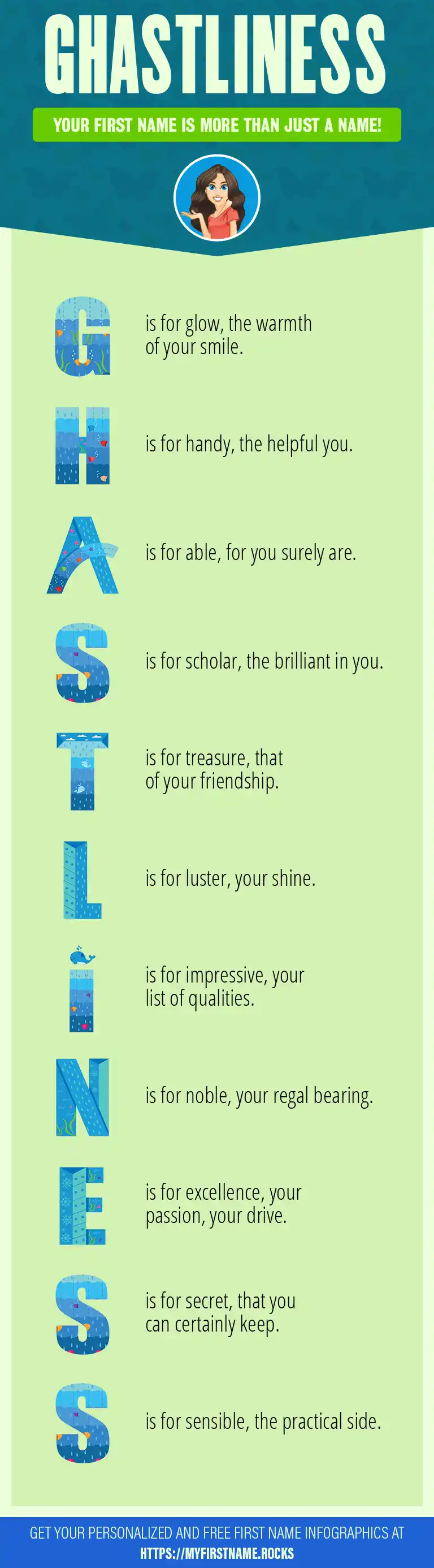 GHASTLINESS

YOUR FIRST NAME IS MORE THAN JUST A NAME!

G is for glow, the warmth of your smile.

H is for handy, the helpful you.

A is for able, for you surely are.

S is for scholar, the brilliant in you.

T is for treasure, that of your friendship.

L is for luster, your shine.

I is for impressive, your list of qualities.

N is for noble, your regal bearing.

E is for excellence, your passion, your drive.

S is for secret, that you can certainly keep.

S is for sensible, the practical side.

GET YOUR PERSONALIZED AND FREE FIRST NAME INFOGRAPHICS AT HTTPS://MYFIRSTNAME.ROCKS