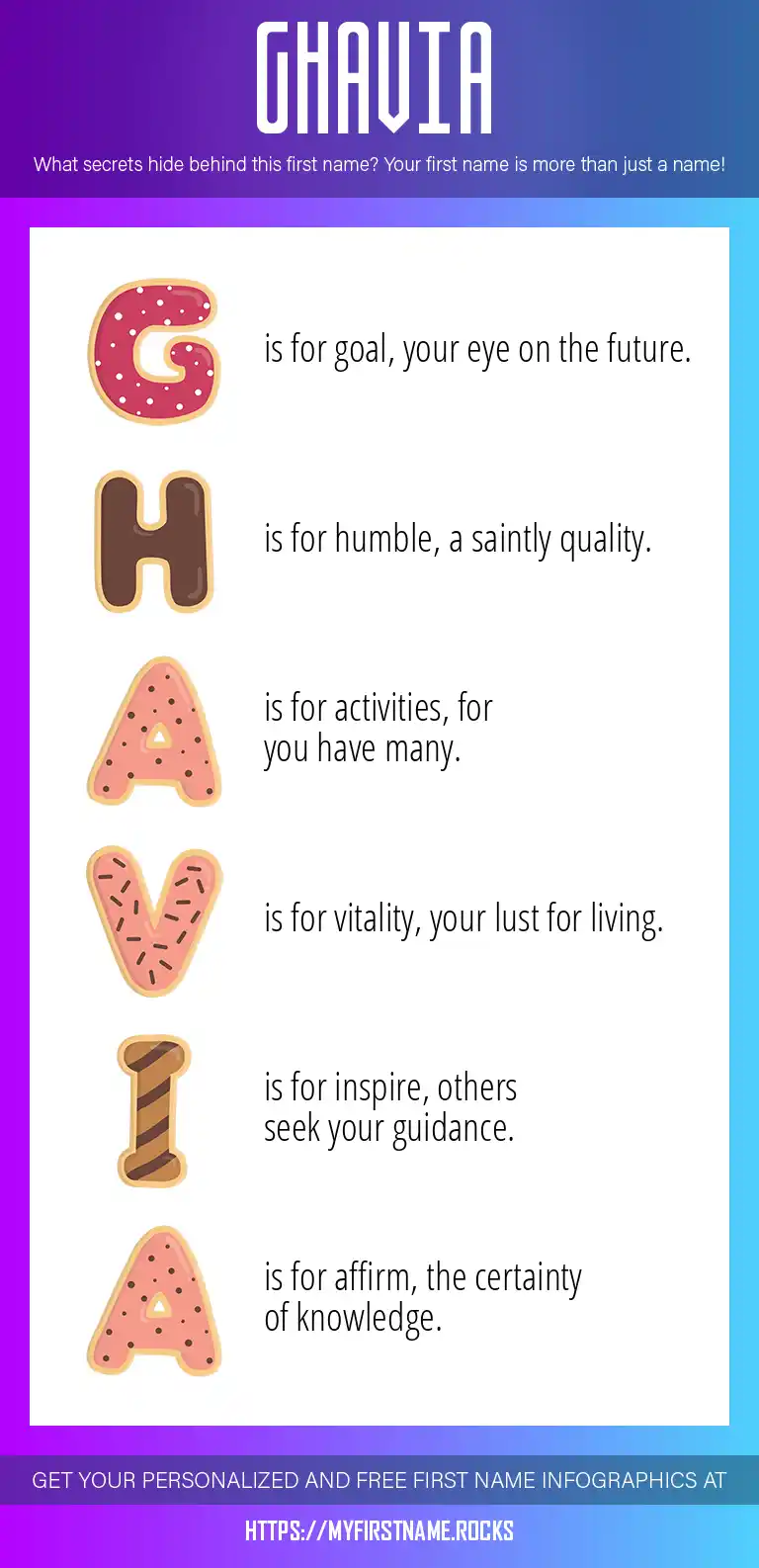 GHAVIA

What secrets hide behind this first name? Your first name is more than just a name!

G is for goal, your eye on the future.

H is for humble, a saintly quality.

A is for activities, for you have many.

V is for vitality, your lust for living.

I is for inspire, others seek your guidance.

A is for affirm, the certainty of knowledge.

GET YOUR PERSONALIZED AND FREE FIRST NAME INFOGRAPHICS AT

HTTPS://MYFIRSTNAME.ROCKS