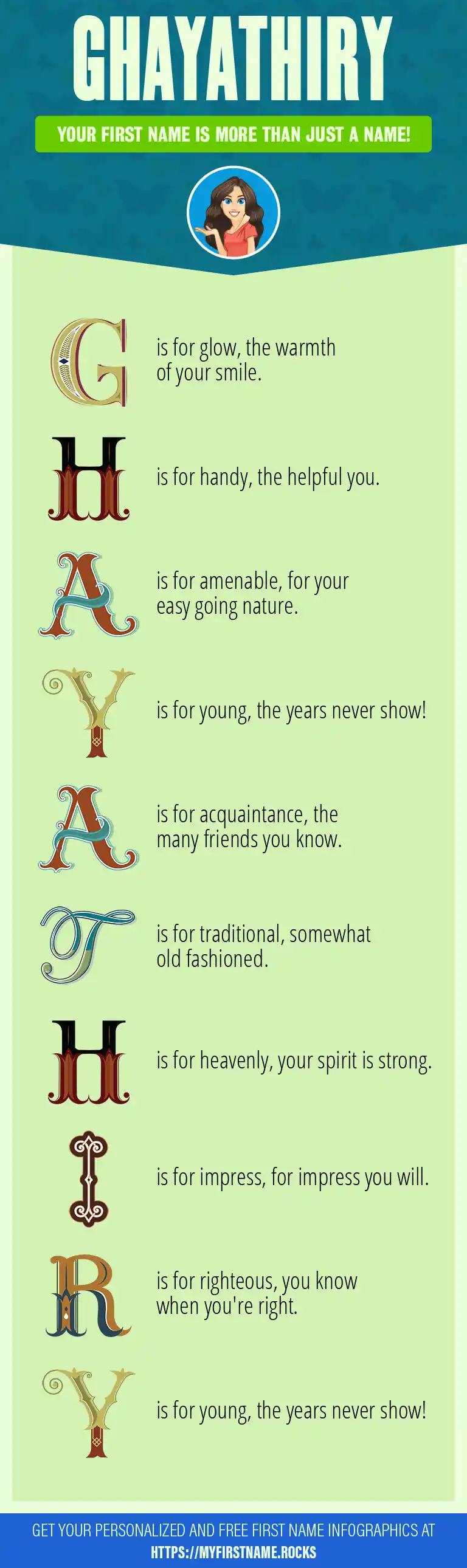 GHAYATHIRY

YOUR FIRST NAME IS MORE THAN JUST A NAME!

G is for glow, the warmth of your smile.

H is for handy, the helpful you.

A is for amenable, for your easy going nature.

Y is for young, the years never show!

A is for acquaintance, the many friends you know.

T is for traditional, somewhat old fashioned.

H is for heavenly, your spirit is strong.

I is for impress, for impress you will.

R is for righteous, you know when you're right.

Y is for young, the years never show!

GET YOUR PERSONALIZED AND FREE FIRST NAME INFOGRAPHICS AT HTTPS://MYFIRSTNAME.ROCKS