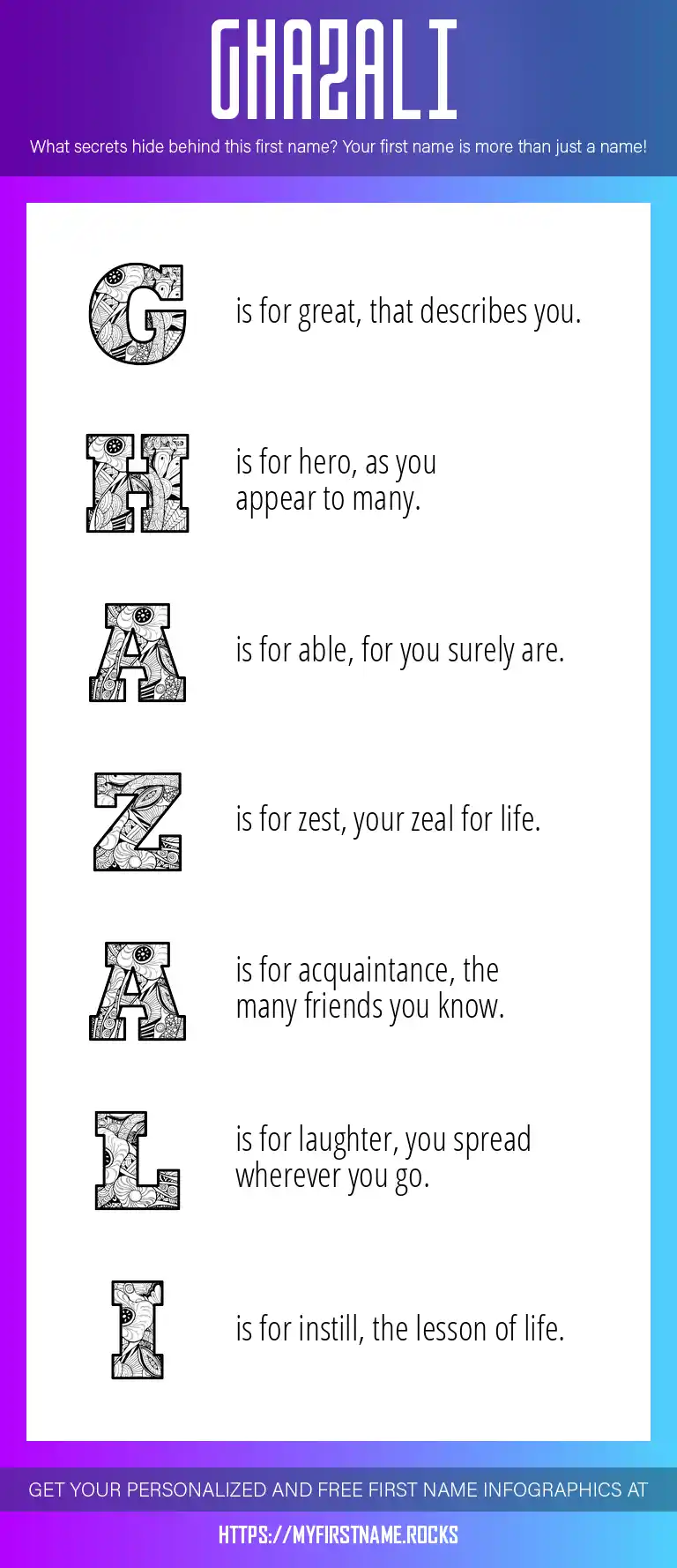 GHAZALI

What secrets hide behind this first name? Your first name is more than just a name!

G is for great, that describes you.

H is for hero, as you appear to many.

A is for able, for you surely are.

Z is for zest, your zeal for life.

A is for acquaintance, the many friends you know.

L is for laughter, you spread wherever you go.

I is for instill, the lesson of life.

GET YOUR PERSONALIZED AND FREE FIRST NAME INFOGRAPHICS AT

HTTPS://MYFIRSTNAME.ROCKS