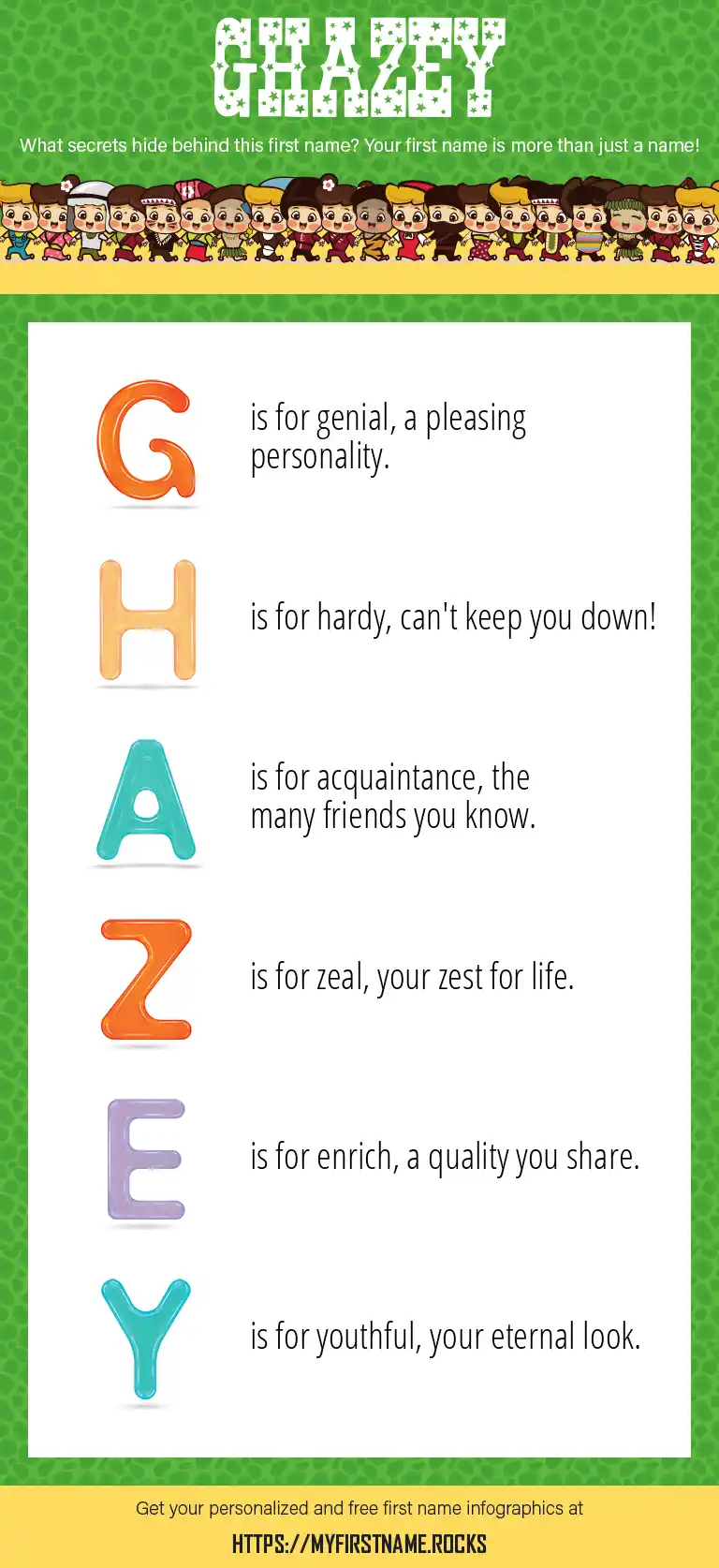 GHAZEY

What secrets hide behind this first name? Your first name is more than just a name!

G is for genial, a pleasing personality.

H is for hardy, can't keep you down!

A is for acquaintance, the many friends you know.

Z is for zeal, your zest for life.

E is for enrich, a quality you share.

Y is for youthful, your eternal look.

Get your personalized and free first name infographics at

HTTPS://MYFIRSTNAME.ROCKS