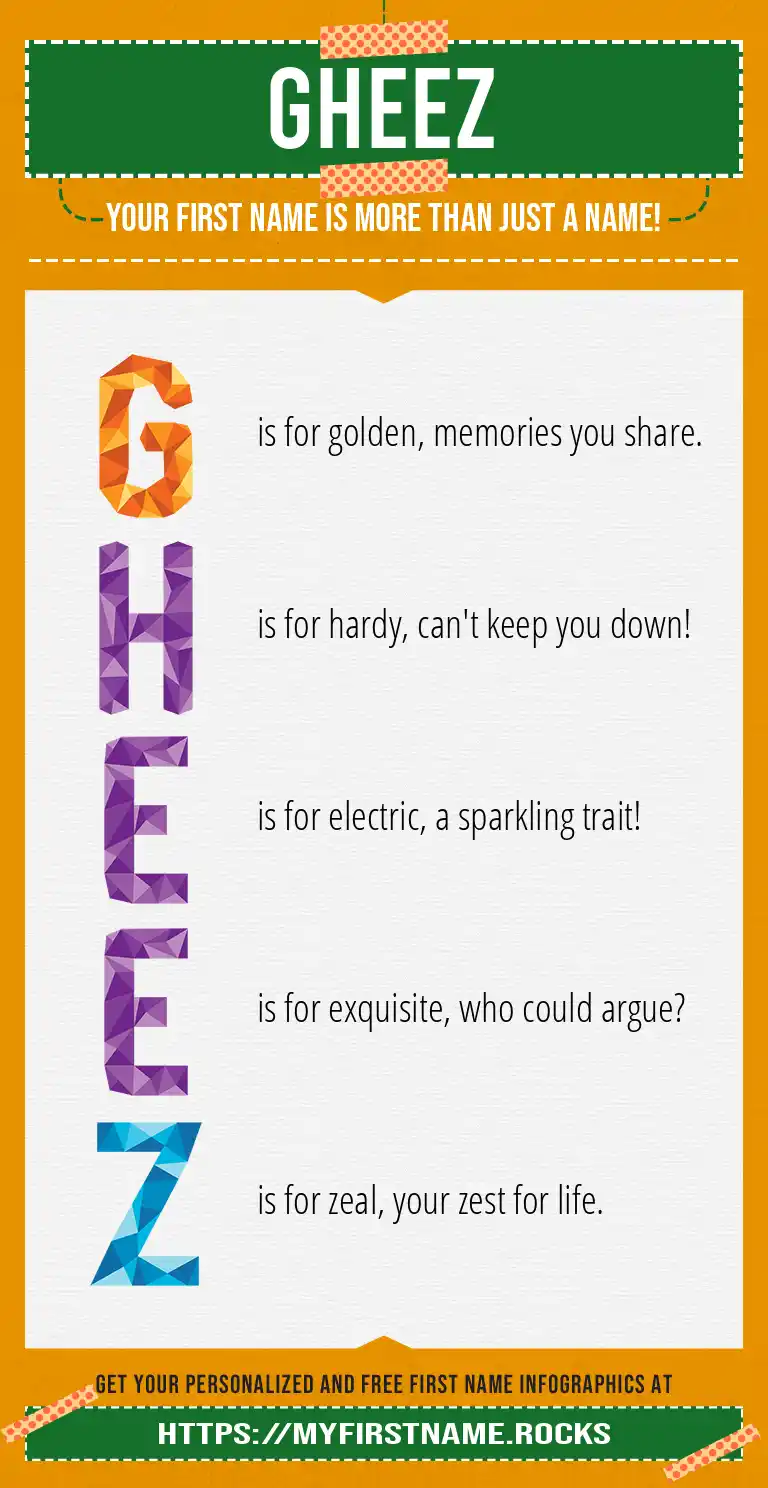 GHEEZ

YOUR FIRST NAME IS MORE THAN JUST A NAME!

G is for golden, memories you share.

H is for hardy, can't keep you down!

E is for electric, a sparkling trait!

E is for exquisite, who could argue?

Z is for zeal, your zest for life.

GET YOUR PERSONALIZED AND FREE FIRST NAME INFOGRAPHICS AT

HTTPS://MYFIRSTNAME.ROCKS