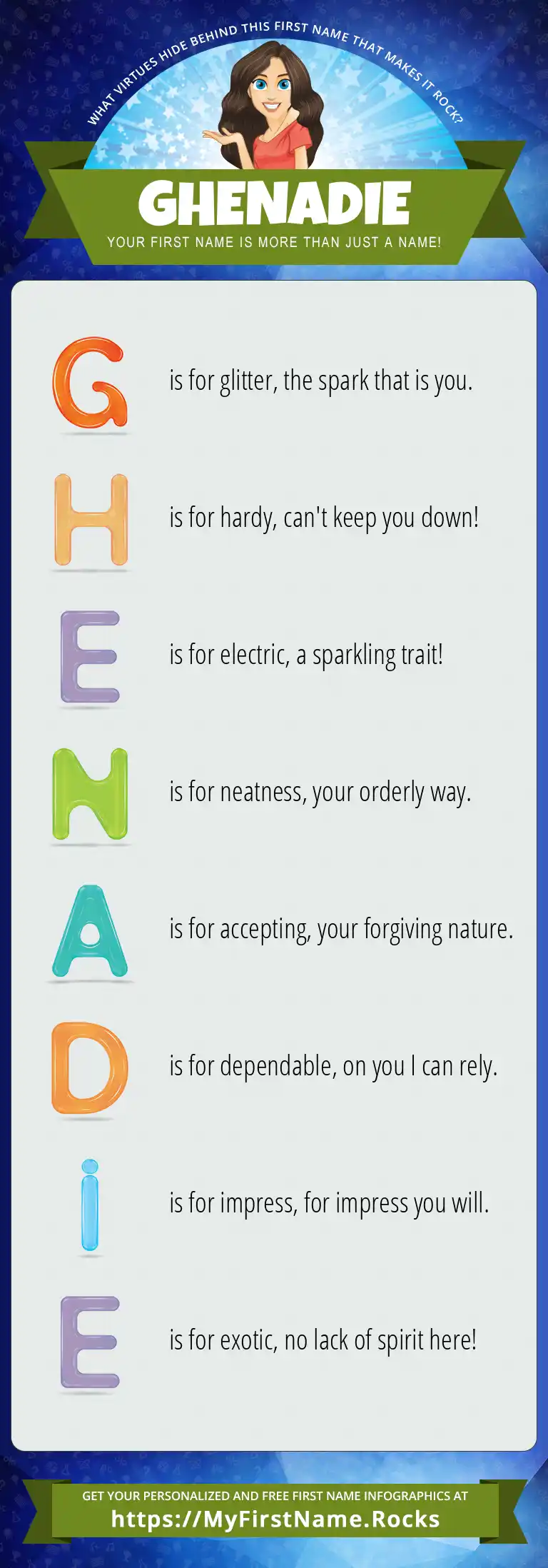 WHAT VIRTUES HIDE BEHIND THIS FIRST NAME THAT MAKES IT ROCK?

GHENADIE

YOUR FIRST NAME IS MORE THAN JUST A NAME!

G is for glitter, the spark that is you.

H is for hardy, can't keep you down!

E is for electric, a sparkling trait!

N is for neatness, your orderly way.

A is for accepting, your forgiving nature.

D is for dependable, on you I can rely.

i is for impress, for impress you will.

E is for exotic, no lack of spirit here!

GET YOUR PERSONALIZED AND FREE FIRST NAME INFOGRAPHICS AT
https://MyFirstName.Rocks