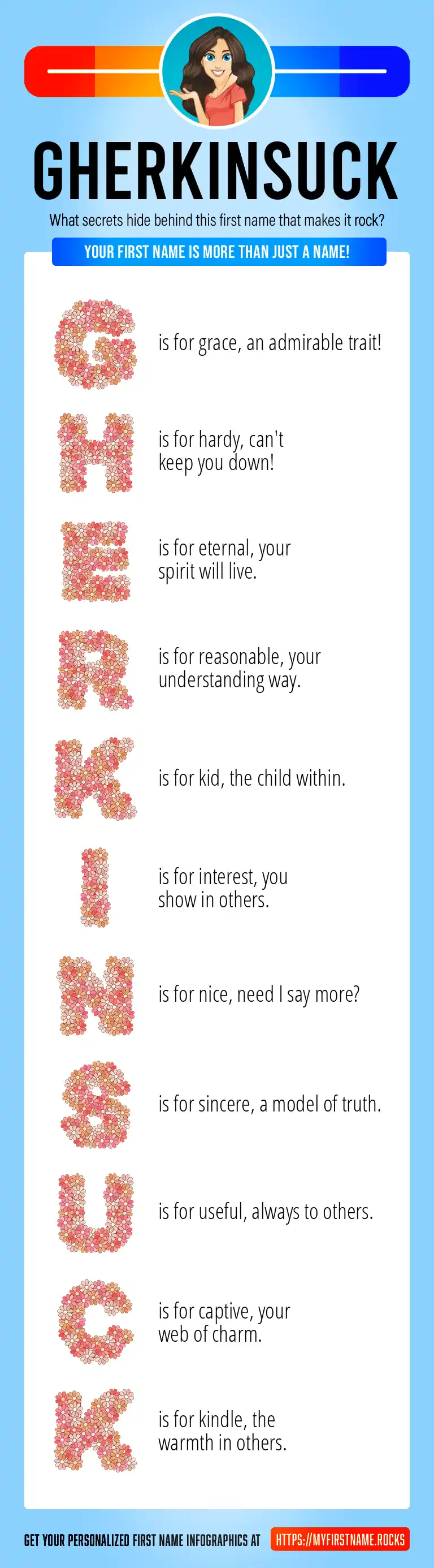 GHERKINSUCK

What secrets hide behind this first name that makes it rock?

YOUR FIRST NAME IS MORE THAN JUST A NAME!

G is for grace, an admirable trait!

H is for hardy, can't keep you down!

E is for eternal, your spirit will live.

R is for reasonable, your understanding way.

K is for kid, the child within.

I is for interest, you show in others.

N is for nice, need I say more?

S is for sincere, a model of truth.

U is for useful, always to others.

C is for captive, your web of charm.

K is for kindle, the warmth in others.

GET YOUR PERSONALIZED FIRST NAME INFOGRAPHICS AT HTTPS://MYFIRSTNAME.ROCKS