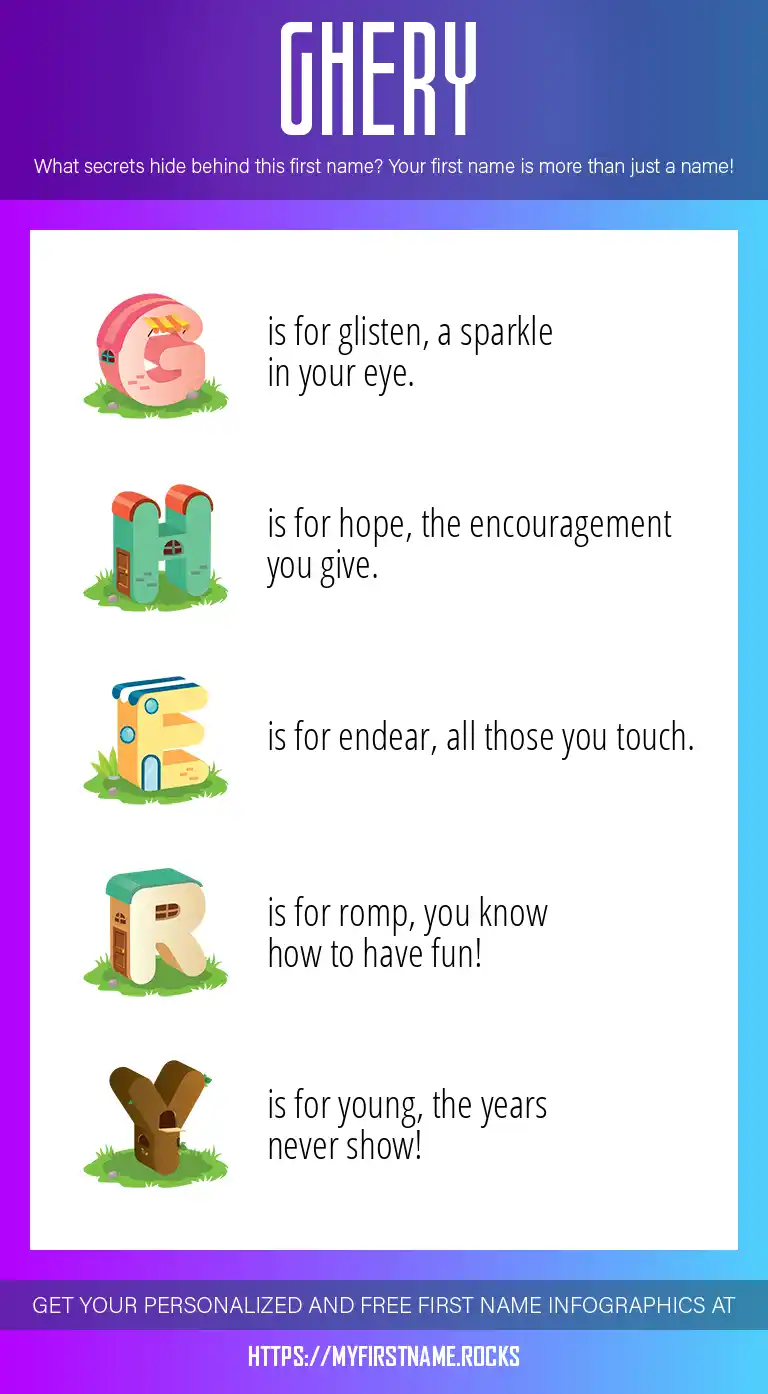 GHERY

What secrets hide behind this first name? Your first name is more than just a name!

G is for glisten, a sparkle in your eye.

H is for hope, the encouragement you give.

E is for endear, all those you touch.

R is for romp, you know how to have fun!

Y is for young, the years never show!

GET YOUR PERSONALIZED AND FREE FIRST NAME INFOGRAPHICS AT

HTTPS://MYFIRSTNAME.ROCKS