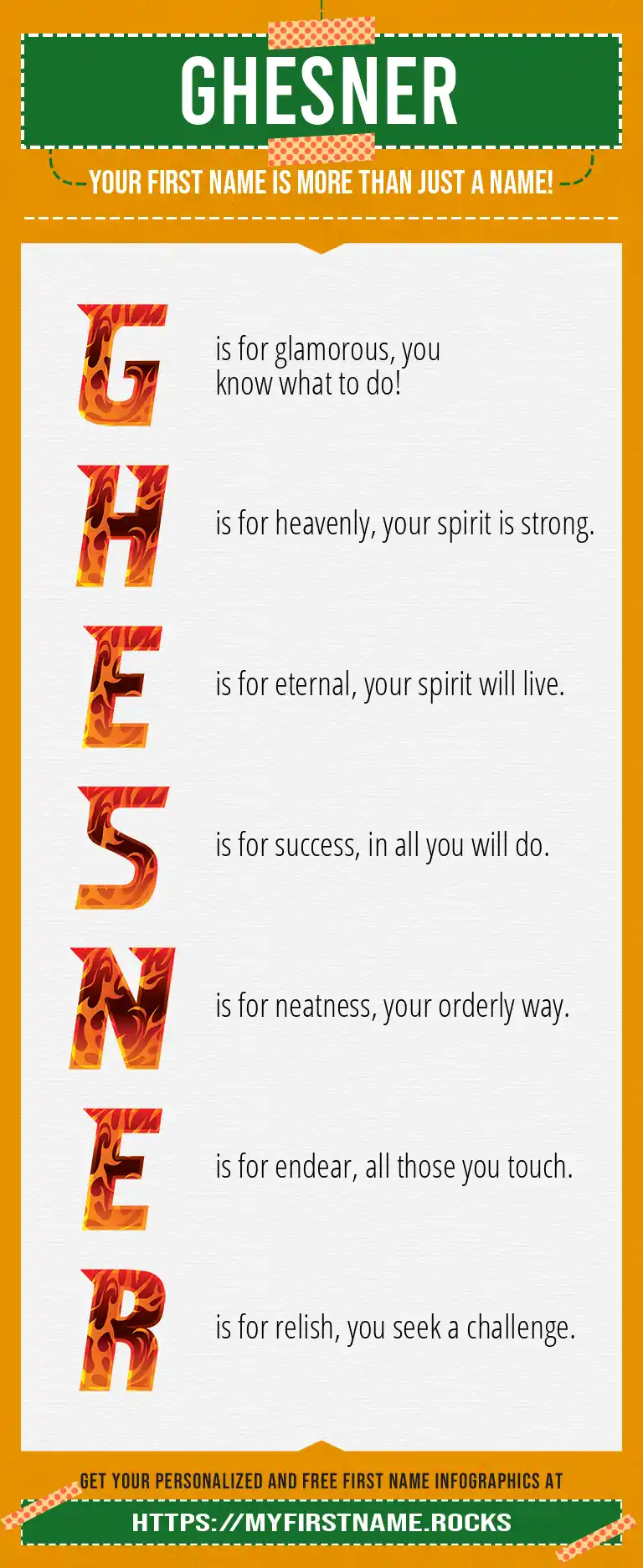 GHESNER

YOUR FIRST NAME IS MORE THAN JUST A NAME!

G is for glamorous, you know what to do!

H is for heavenly, your spirit is strong.

E is for eternal, your spirit will live.

S is for success, in all you will do.

N is for neatness, your orderly way.

E is for endear, all those you touch.

R is for relish, you seek a challenge.

GET YOUR PERSONALIZED AND FREE FIRST NAME INFOGRAPHICS AT

HTTPS://MYFIRSTNAME.ROCKS