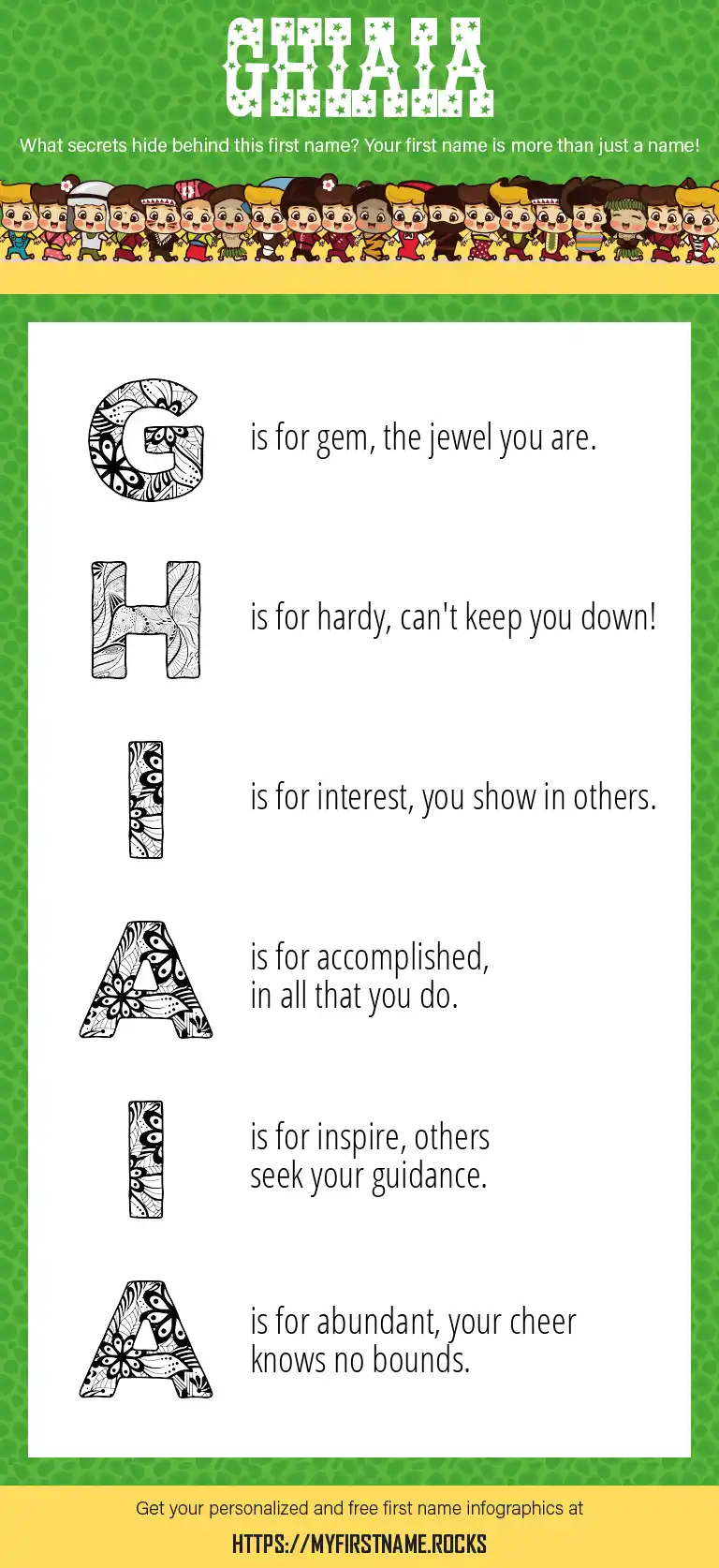 GHIAIA

What secrets hide behind this first name? Your first name is more than just a name!

G is for gem, the jewel you are.

H is for hardy, can't keep you down!

I is for interest, you show in others.

A is for accomplished, in all that you do.

I is for inspire, others seek your guidance.

A is for abundant, your cheer knows no bounds.

Get your personalized and free first name infographics at

HTTPS://MYFIRSTNAME.ROCKS