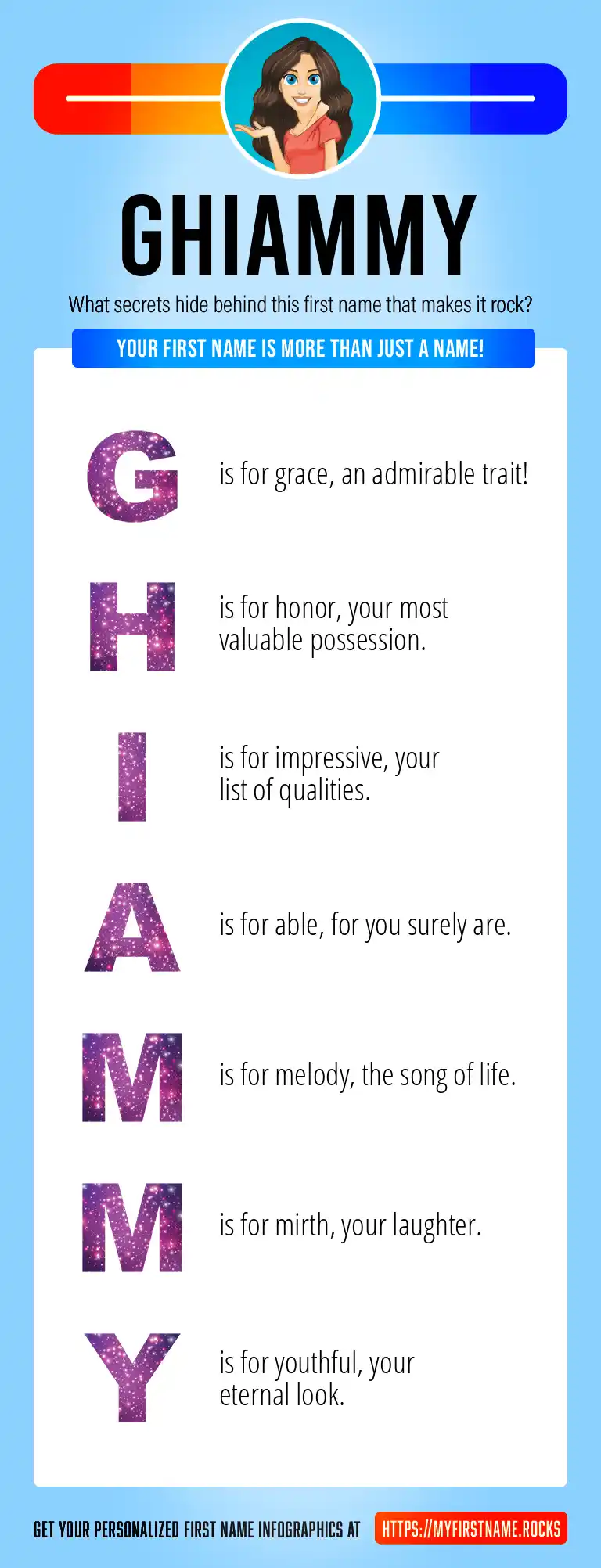 GHIAMMY

What secrets hide behind this first name that makes it rock?

YOUR FIRST NAME IS MORE THAN JUST A NAME!

G is for grace, an admirable trait!

H is for honor, your most valuable possession.

I is for impressive, your list of qualities.

A is for able, for you surely are.

M is for melody, the song of life.

M is for mirth, your laughter.

Y is for youthful, your eternal look.

GET YOUR PERSONALIZED FIRST NAME INFOGRAPHICS AT HTTPS://MYFIRSTNAME.ROCKS