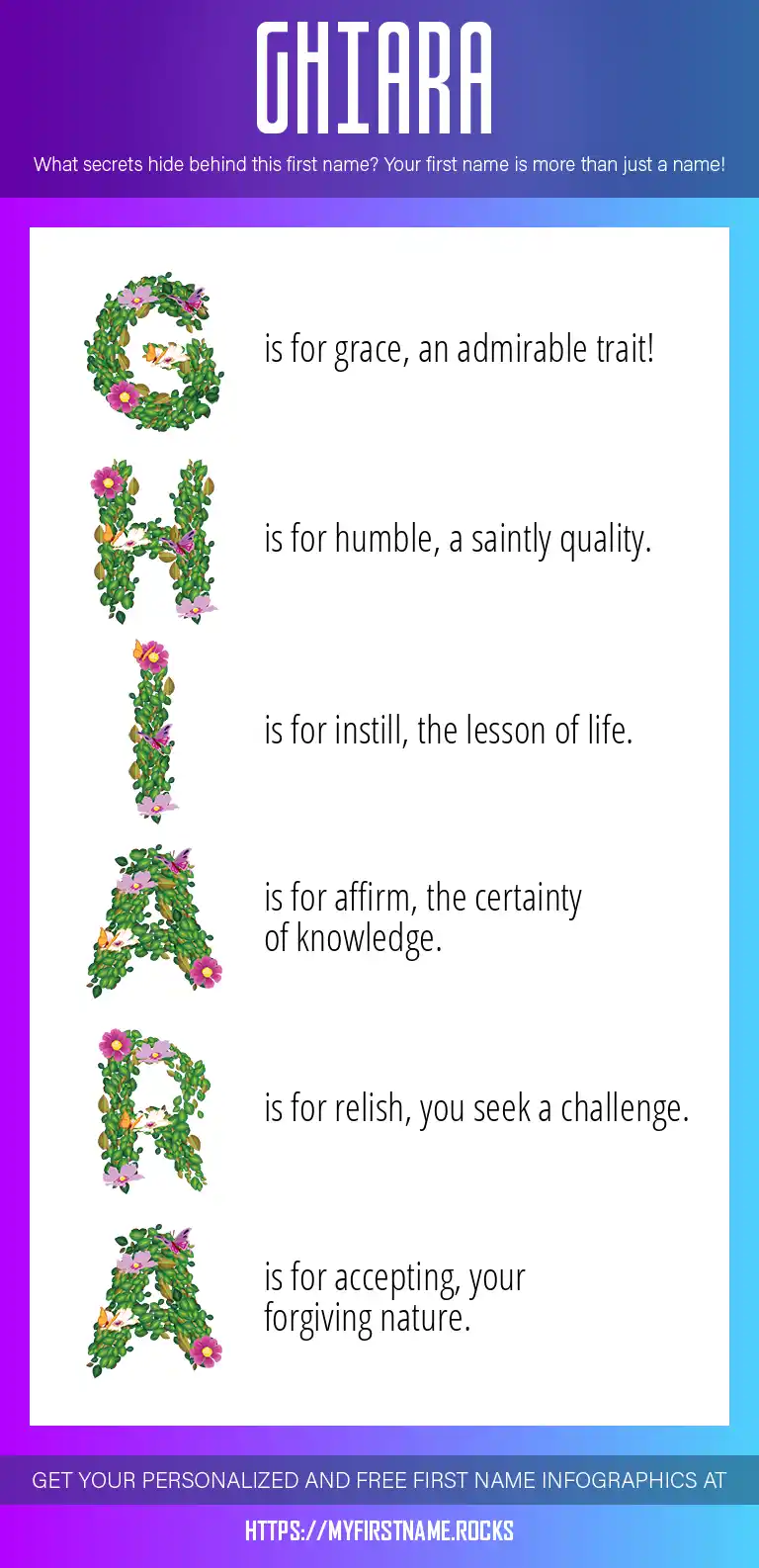 GHIARA

What secrets hide behind this first name? Your first name is more than just a name!

G is for grace, an admirable trait!

H is for humble, a saintly quality.

I is for instill, the lesson of life.

A is for affirm, the certainty of knowledge.

R is for relish, you seek a challenge.

A is for accepting, your forgiving nature.

GET YOUR PERSONALIZED AND FREE FIRST NAME INFOGRAPHICS AT

HTTPS://MYFIRSTNAME.ROCKS