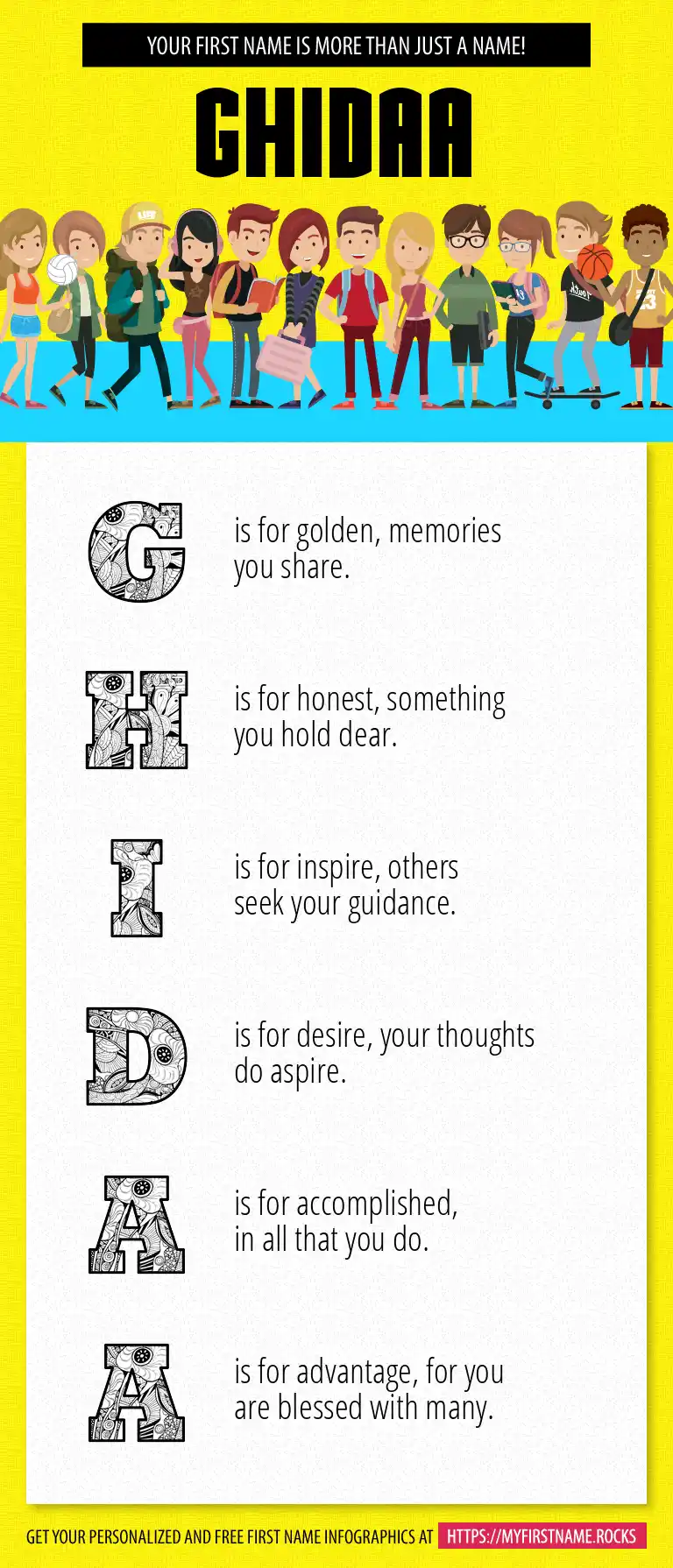 YOUR FIRST NAME IS MORE THAN JUST A NAME!

GHIDAA

G is for golden, memories you share.

H is for honest, something you hold dear.

I is for inspire, others seek your guidance.

D is for desire, your thoughts do aspire.

A is for accomplished, in all that you do.

A is for advantage, for you are blessed with many.

GET YOUR PERSONALIZED AND FREE FIRST NAME INFOGRAPHICS AT HTTPS://MYFIRSTNAME.ROCKS