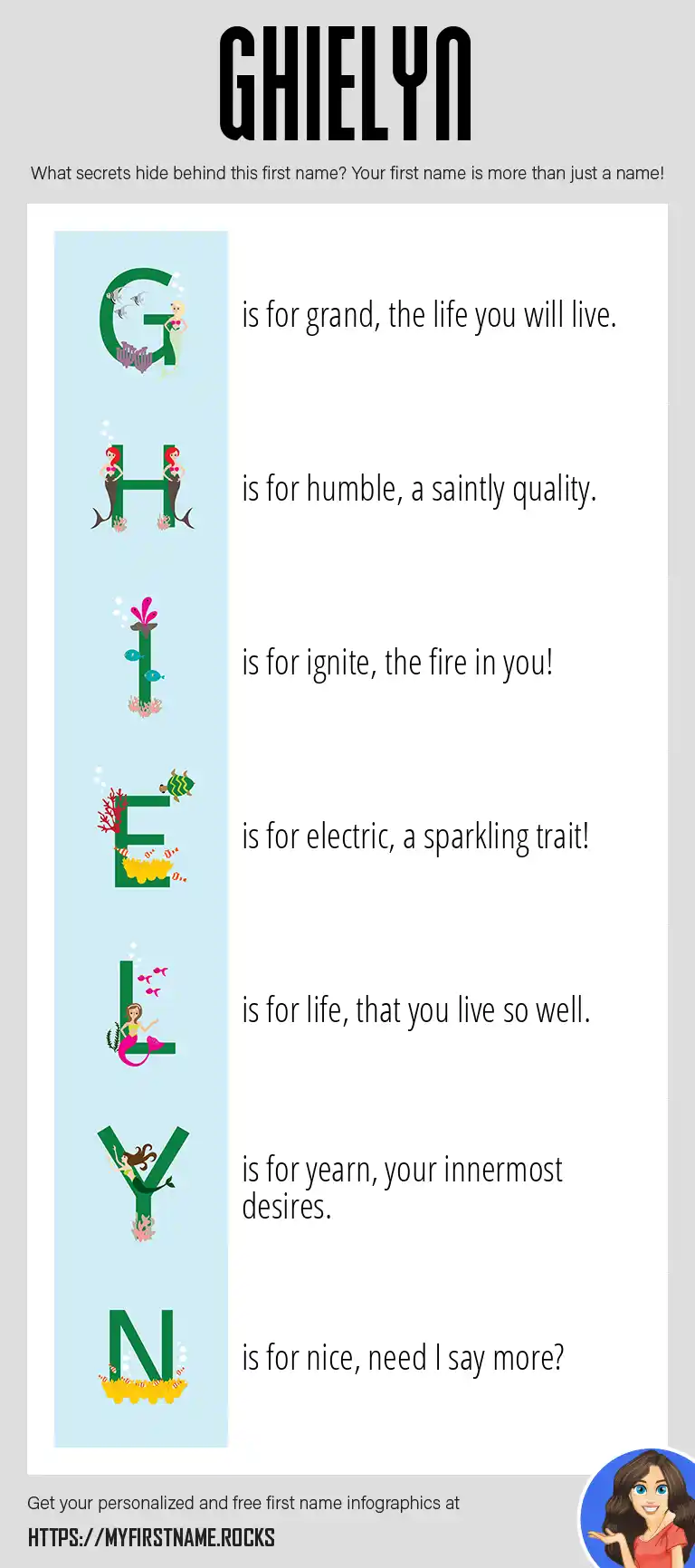 GHIELYN

What secrets hide behind this first name? Your first name is more than just a name!

G is for grand, the life you will live.

H is for humble, a saintly quality.

I is for ignite, the fire in you!

E is for electric, a sparkling trait!

L is for life, that you live so well.

Y is for yearn, your innermost desires.

N is for nice, need I say more?

Get your personalized and free first name infographics at

HTTPS://MYFIRSTNAME.ROCKS