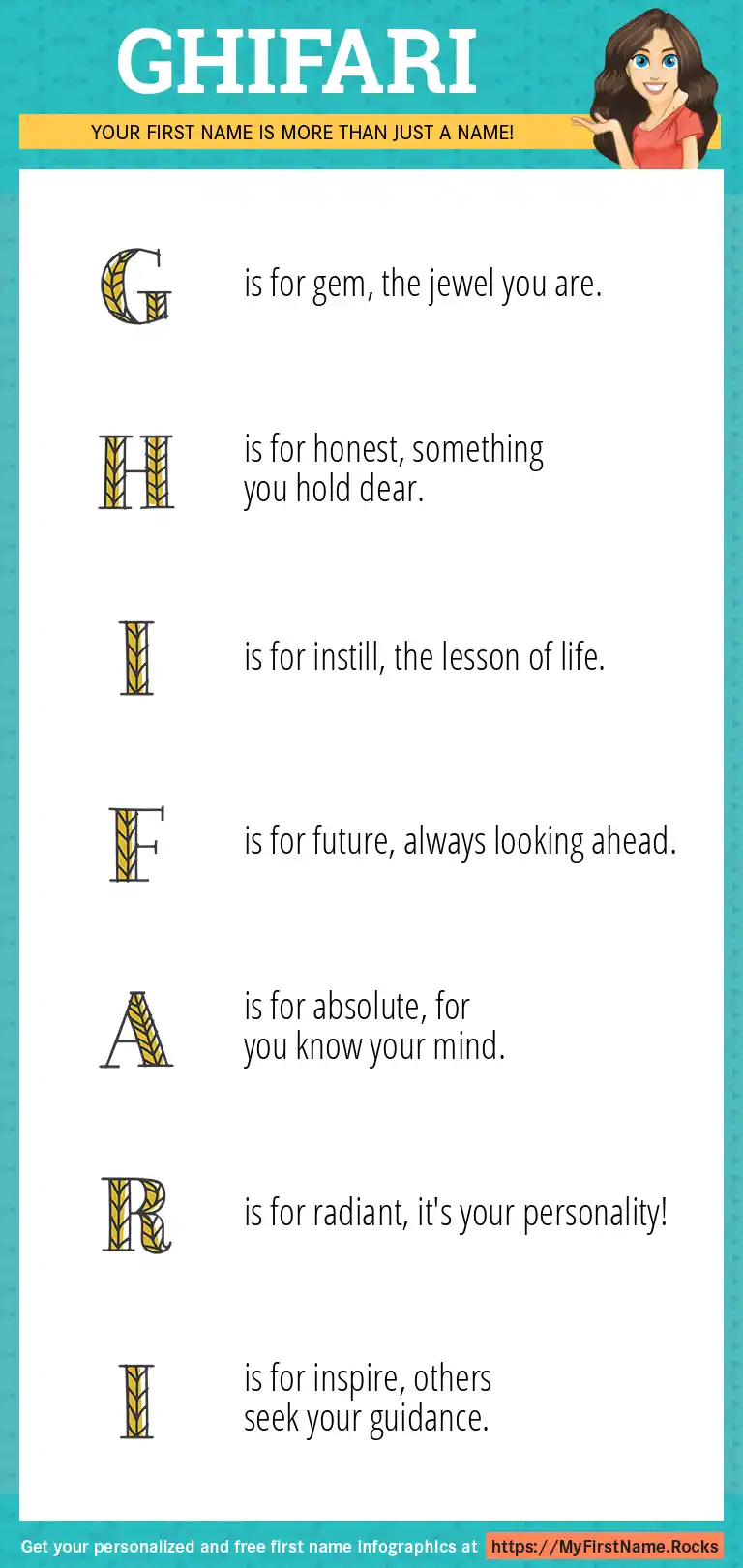 GHIFARI

YOUR FIRST NAME IS MORE THAN JUST A NAME!

G is for gem, the jewel you are.

H is for honest, something you hold dear.

I is for instill, the lesson of life.

F is for future, always looking ahead.

A is for absolute, for you know your mind.

R is for radiant, it's your personality!

I is for inspire, others seek your guidance.

Get your personalized and free first name infographics at https://MyFirstName.Rocks