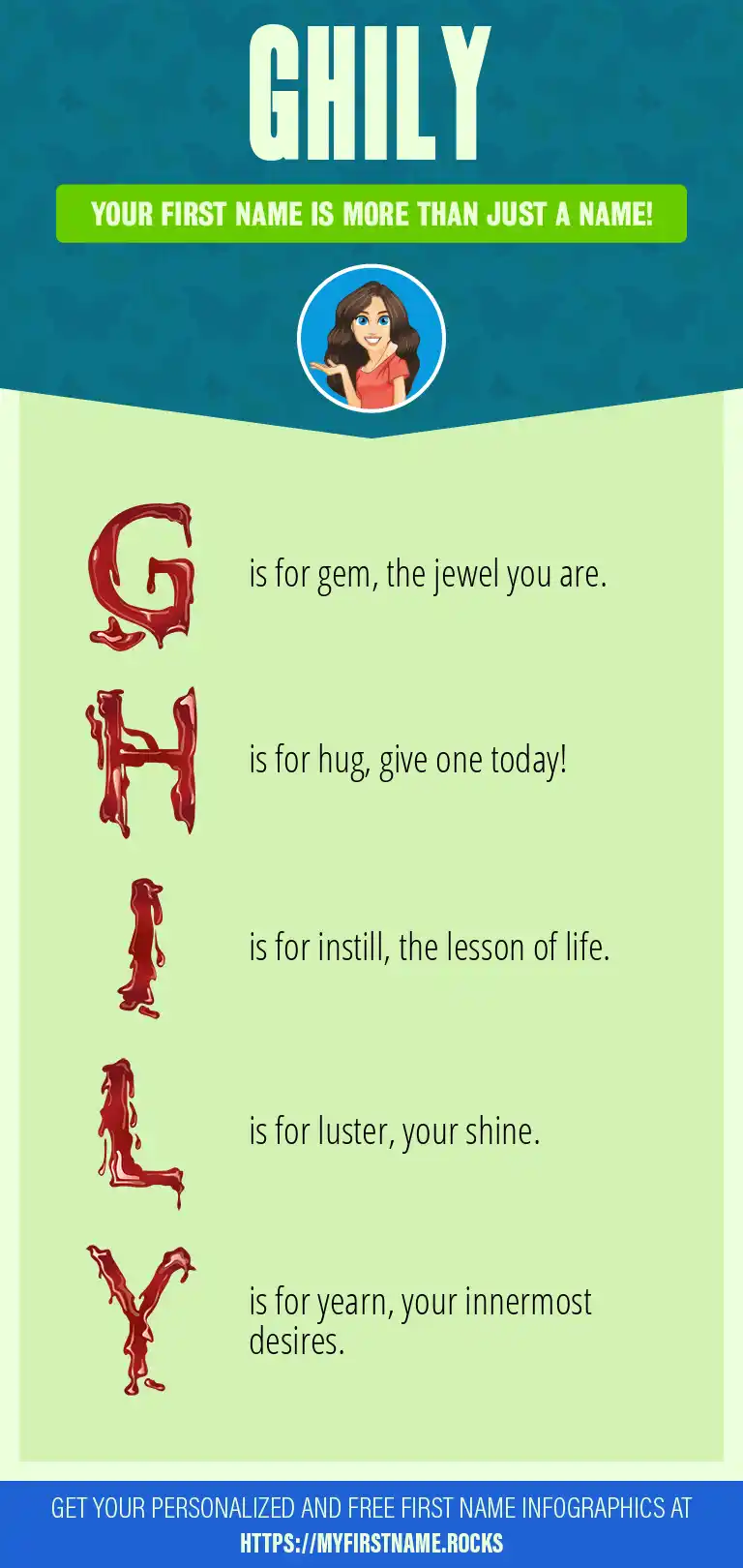 GHILY

YOUR FIRST NAME IS MORE THAN JUST A NAME!

G is for gem, the jewel you are.

H is for hug, give one today!

I is for instill, the lesson of life.

L is for luster, your shine.

Y is for yearn, your innermost desires.

GET YOUR PERSONALIZED AND FREE FIRST NAME INFOGRAPHICS AT HTTPS://MYFIRSTNAME.ROCKS