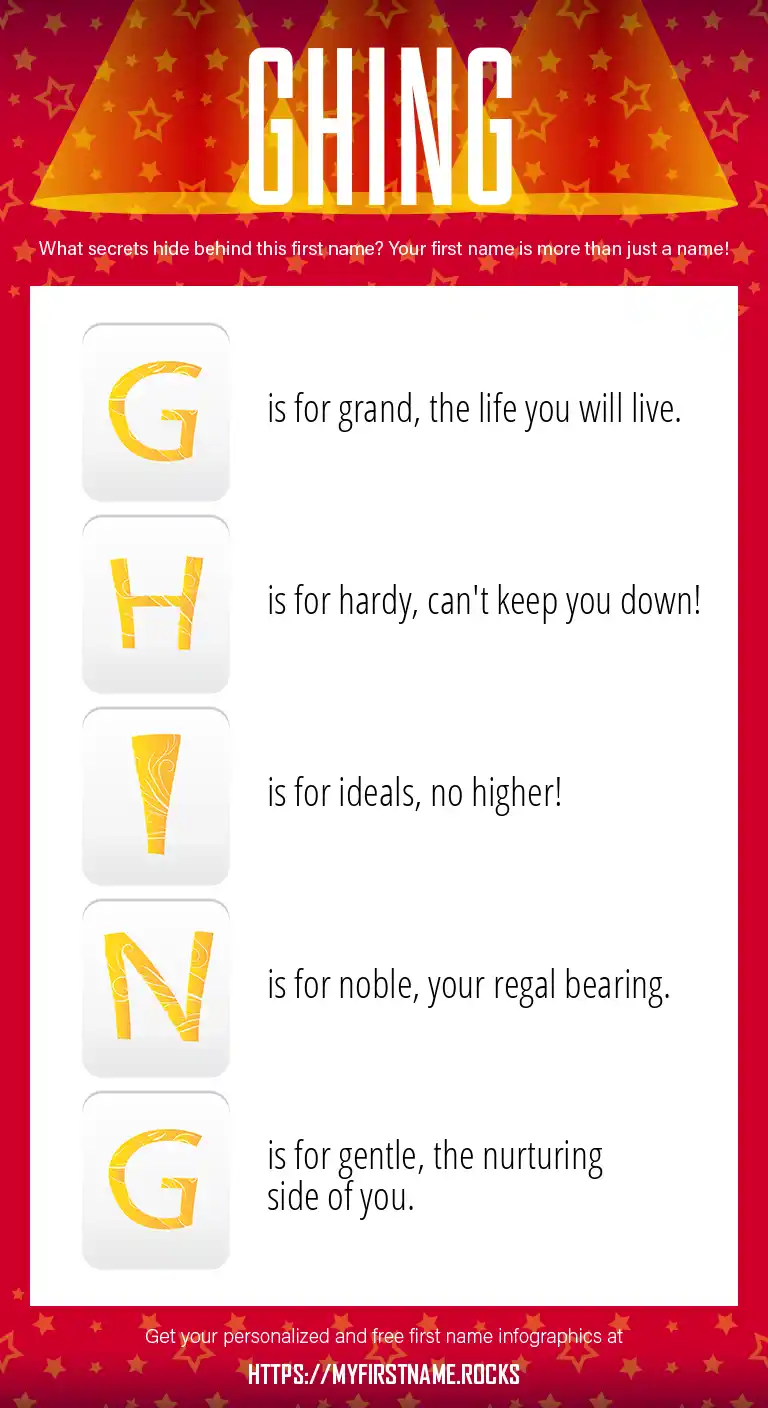 GHING

What secrets hide behind this first name? Your first name is more than just a name!

G is for grand, the life you will live.

H is for hardy, can't keep you down!

I is for ideals, no higher!

N is for noble, your regal bearing.

G is for gentle, the nurturing side of you.

Get your personalized and free first name infographics at

HTTPS://MYFIRSTNAME.ROCKS