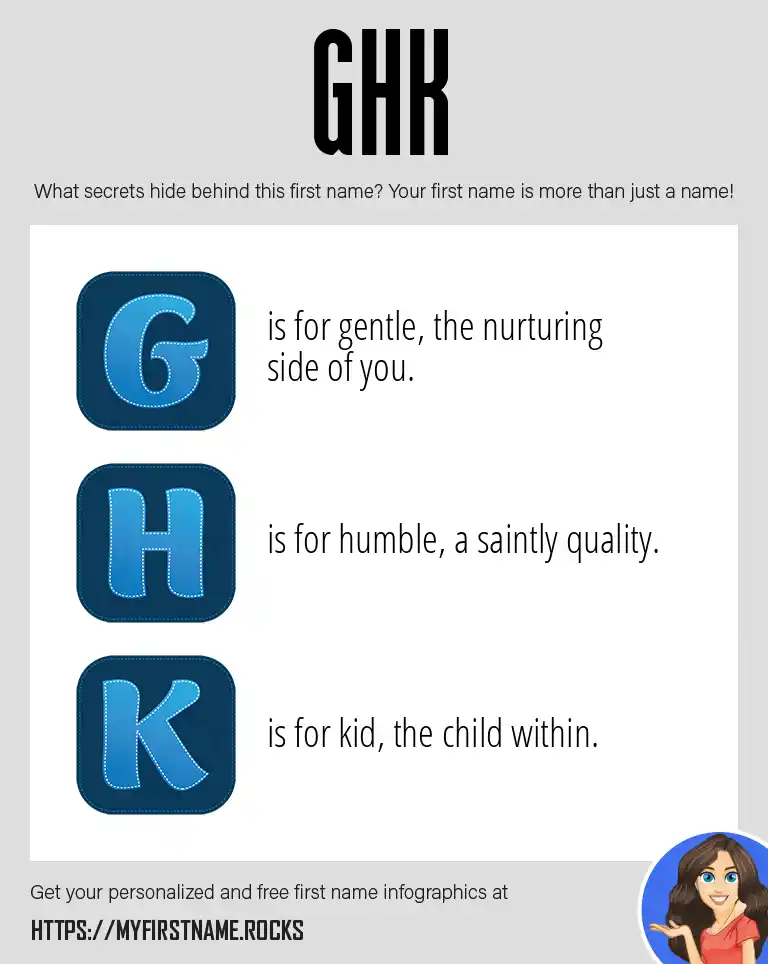 GHK

What secrets hide behind this first name? Your first name is more than just a name!

G is for gentle, the nurturing side of you.

H is for humble, a saintly quality.

K is for kid, the child within.

Get your personalized and free first name infographics at

HTTPS://MYFIRSTNAME.ROCKS