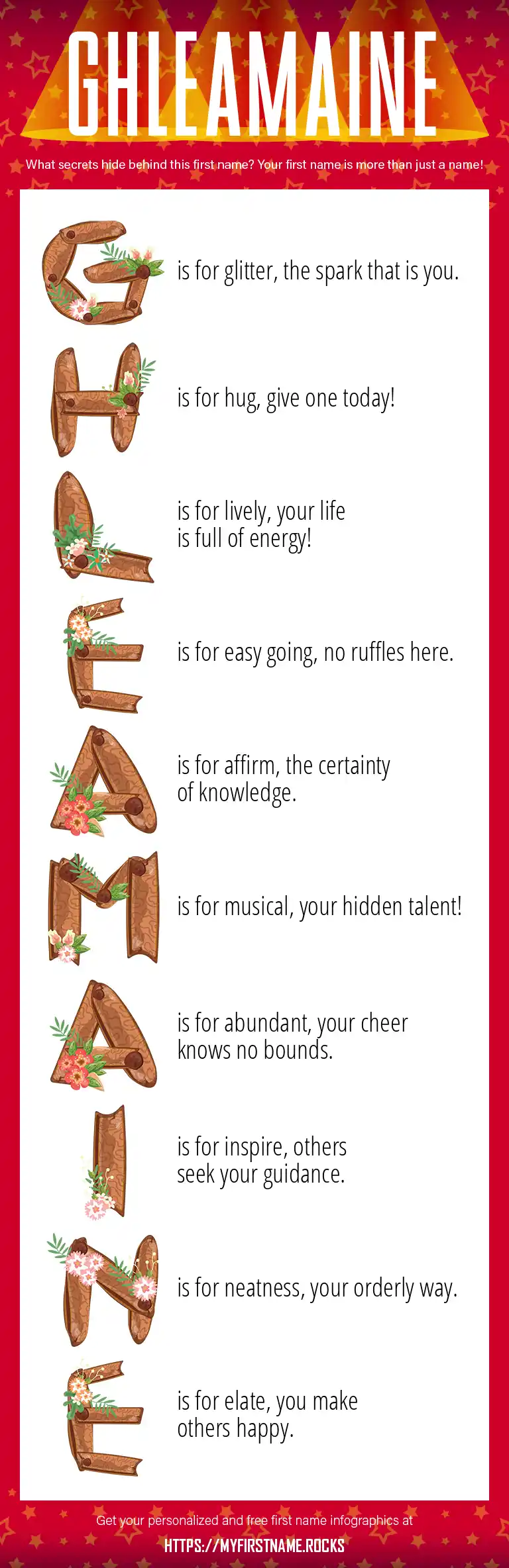 GHLEAMAINE

What secrets hide behind this first name? Your first name is more than just a name!

G is for glitter, the spark that is you.

H is for hug, give one today!

L is for lively, your life is full of energy!

E is for easy going, no ruffles here.

A is for affirm, the certainty of knowledge.

M is for musical, your hidden talent!

A is for abundant, your cheer knows no bounds.

I is for inspire, others seek your guidance.

N is for neatness, your orderly way.

E is for elate, you make others happy.

Get your personalized and free first name infographics at

HTTPS://MYFIRSTNAME.ROCKS