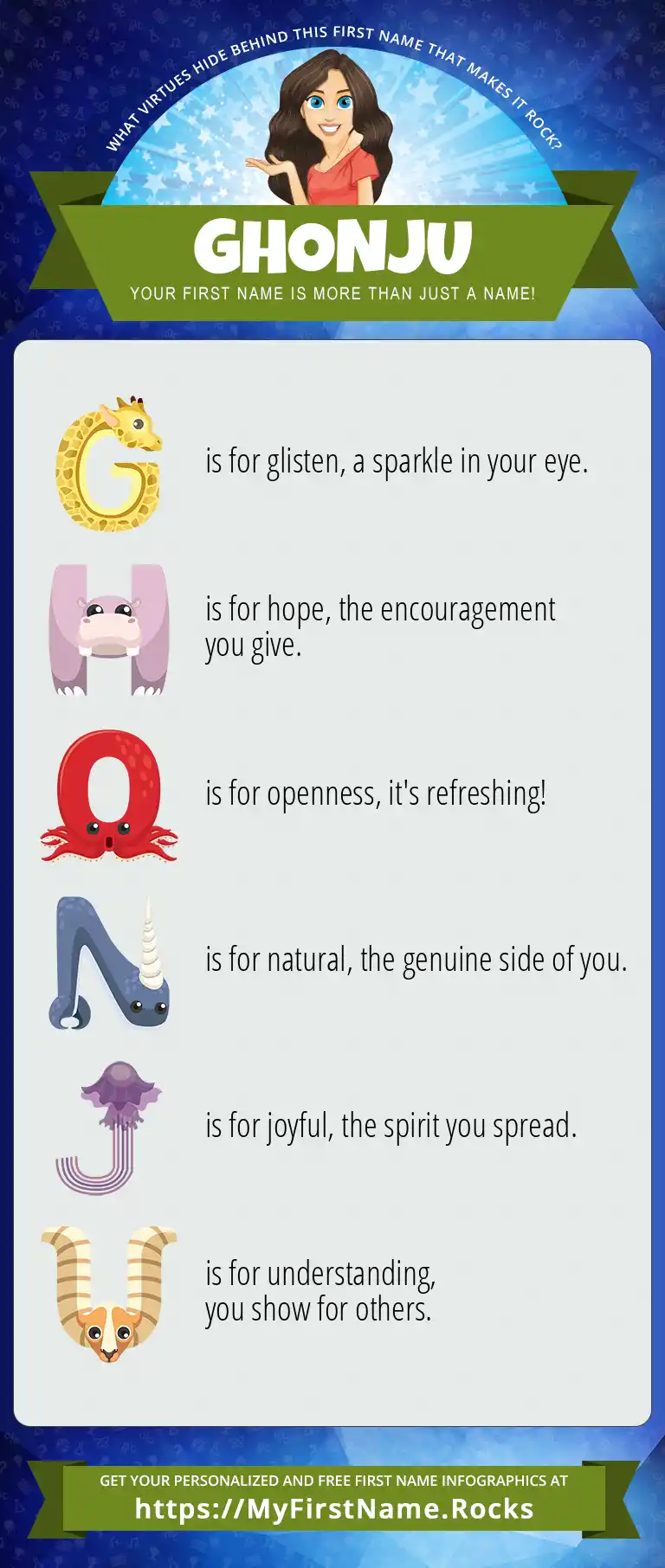 WHAT VIRTUES HIDE BEHIND THIS FIRST NAME THAT MAKES IT ROCK?

GHONJU

YOUR FIRST NAME IS MORE THAN JUST A NAME!

G is for glisten, a sparkle in your eye.

H is for hope, the encouragement you give.

O is for openness, it's refreshing!

N is for natural, the genuine side of you.

J is for joyful, the spirit you spread.

U is for understanding, you show for others.

GET YOUR PERSONALIZED AND FREE FIRST NAME INFOGRAPHICS AT
https://MyFirstName.Rocks