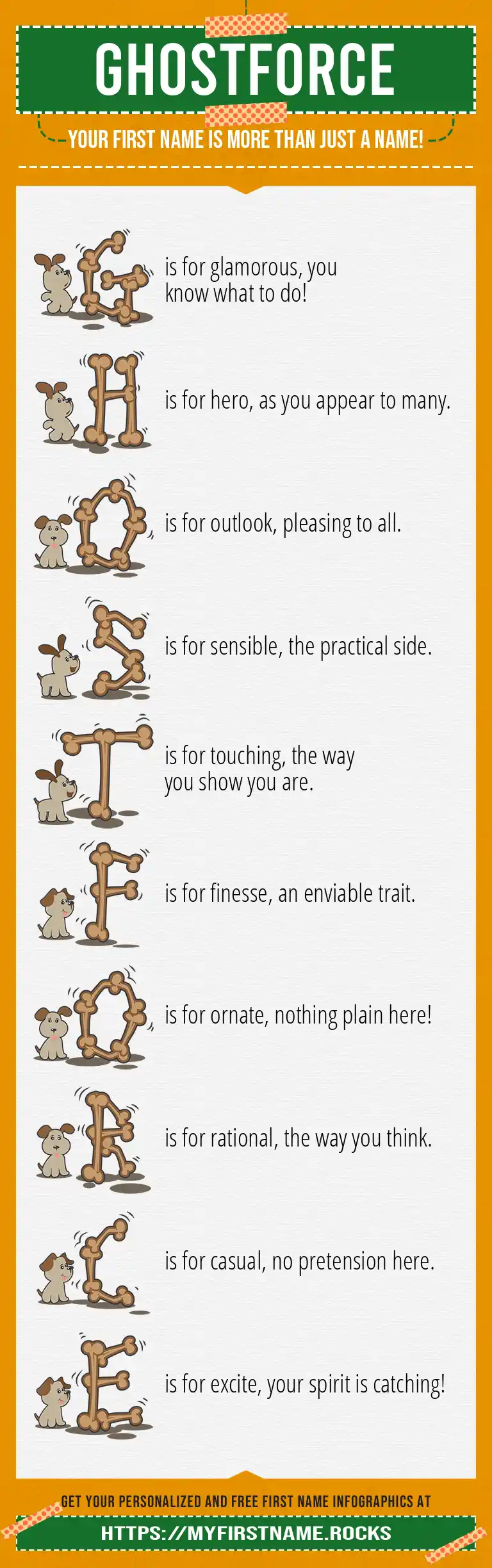 GHOSTFORCE

YOUR FIRST NAME IS MORE THAN JUST A NAME!

G is for glamorous, you know what to do!

H is for hero, as you appear to many.

O is for outlook, pleasing to all.

S is for sensible, the practical side.

T is for touching, the way you show you are.

F is for finesse, an enviable trait.

O is for ornate, nothing plain here!

R is for rational, the way you think.

C is for casual, no pretension here.

E is for excite, your spirit is catching!

GET YOUR PERSONALIZED AND FREE FIRST NAME INFOGRAPHICS AT

HTTPS://MYFIRSTNAME.ROCKS