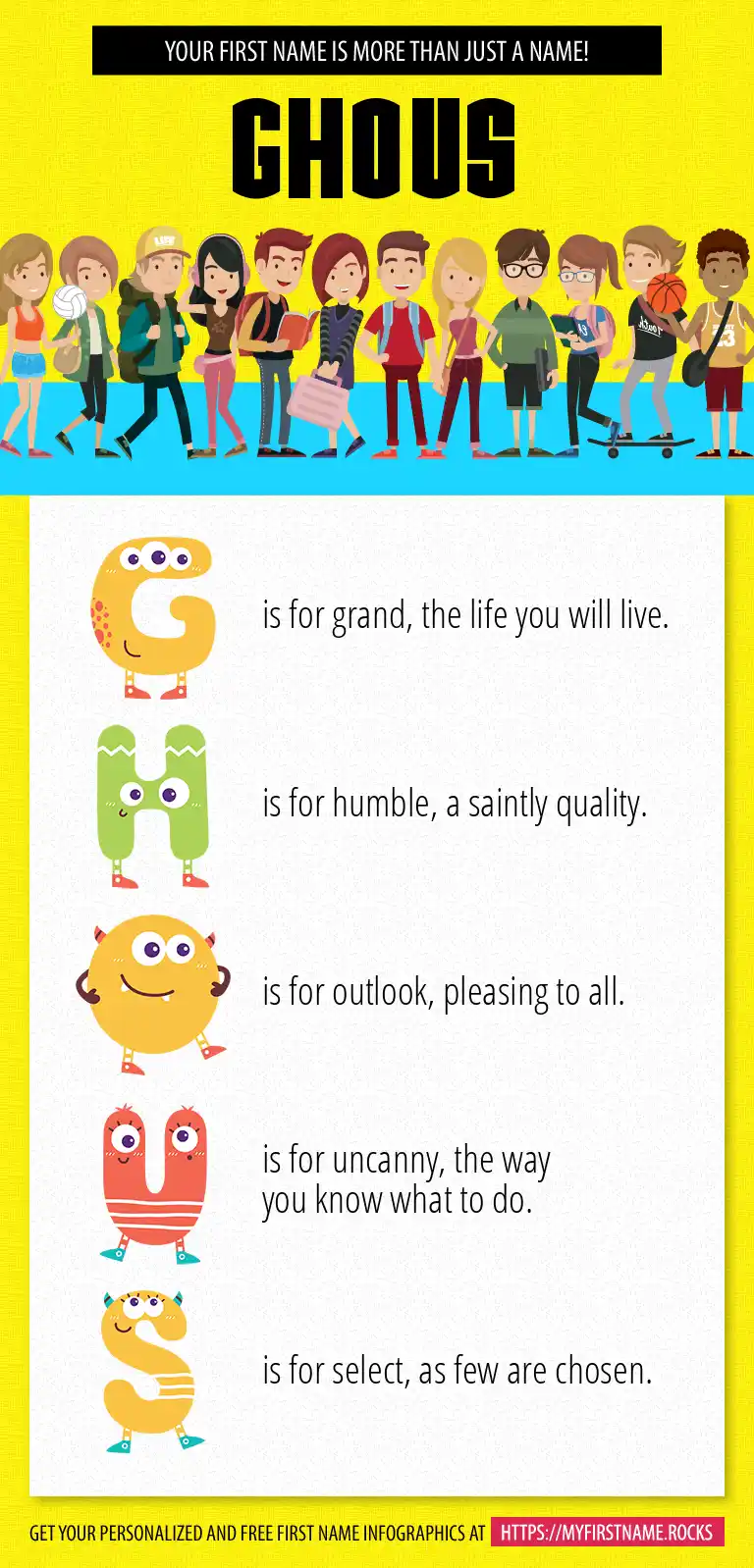 YOUR FIRST NAME IS MORE THAN JUST A NAME!

GHOUS

G is for grand, the life you will live.

H is for humble, a saintly quality.

O is for outlook, pleasing to all.

U is for uncanny, the way you know what to do.

S is for select, as few are chosen.

GET YOUR PERSONALIZED AND FREE FIRST NAME INFOGRAPHICS AT HTTPS://MYFIRSTNAME.ROCKS