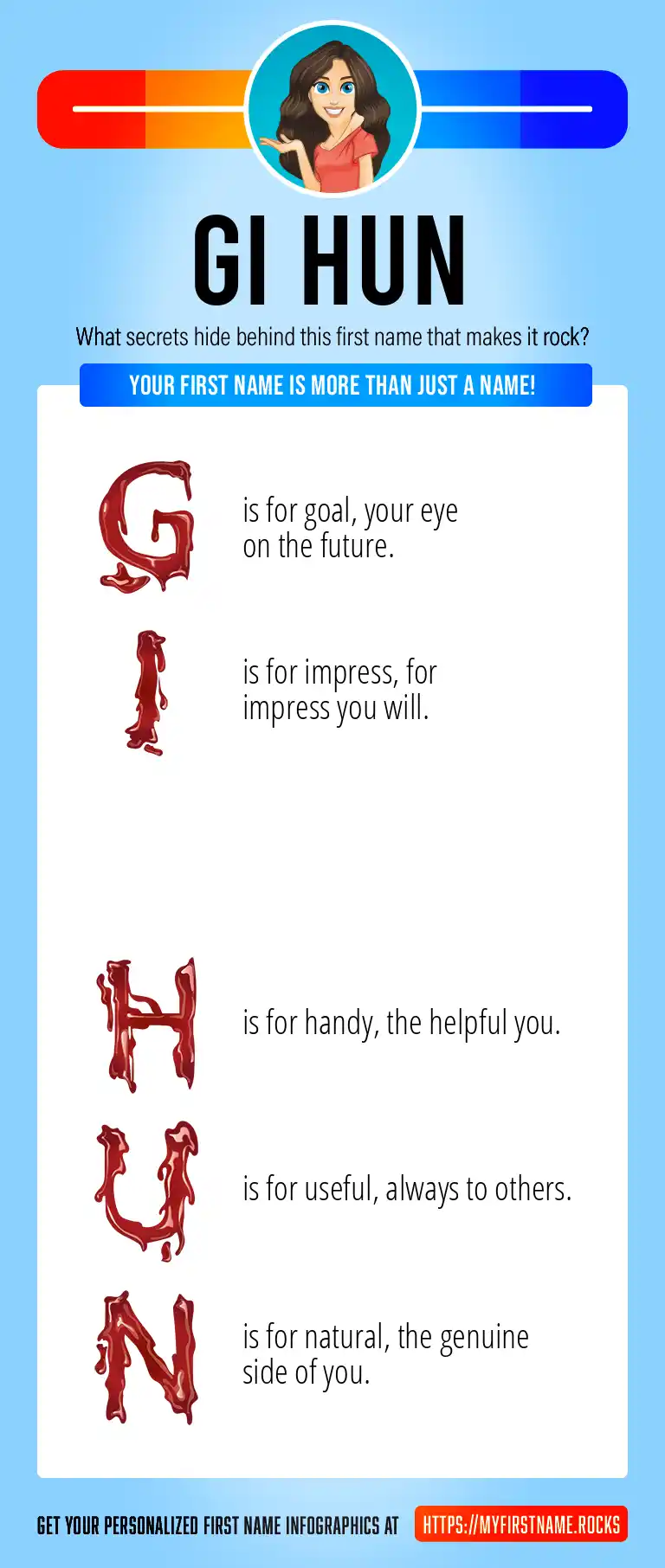 GI HUN

What secrets hide behind this first name that makes it rock?

YOUR FIRST NAME IS MORE THAN JUST A NAME!

G is for goal, your eye on the future.

I is for impress, for impress you will.

H is for handy, the helpful you.

U is for useful, always to others.

N is for natural, the genuine side of you.

GET YOUR PERSONALIZED FIRST NAME INFOGRAPHICS AT HTTPS://MYFIRSTNAME.ROCKS