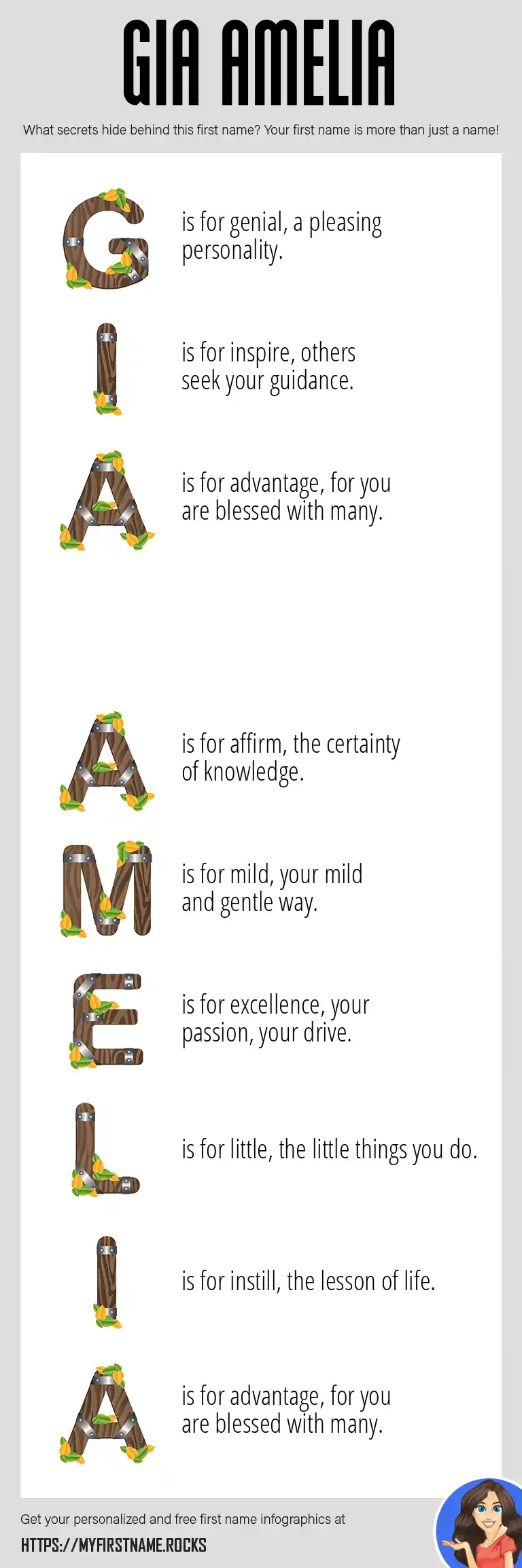 GIA AMELIA

What secrets hide behind this first name? Your first name is more than just a name!

G is for genial, a pleasing personality.

I is for inspire, others seek your guidance.

A is for advantage, for you are blessed with many.

A is for affirm, the certainty of knowledge.

M is for mild, your mild and gentle way.

E is for excellence, your passion, your drive.

L is for little, the little things you do.

I is for instill, the lesson of life.

A is for advantage, for you are blessed with many.

Get your personalized and free first name infographics at

HTTPS://MYFIRSTNAME.ROCKS