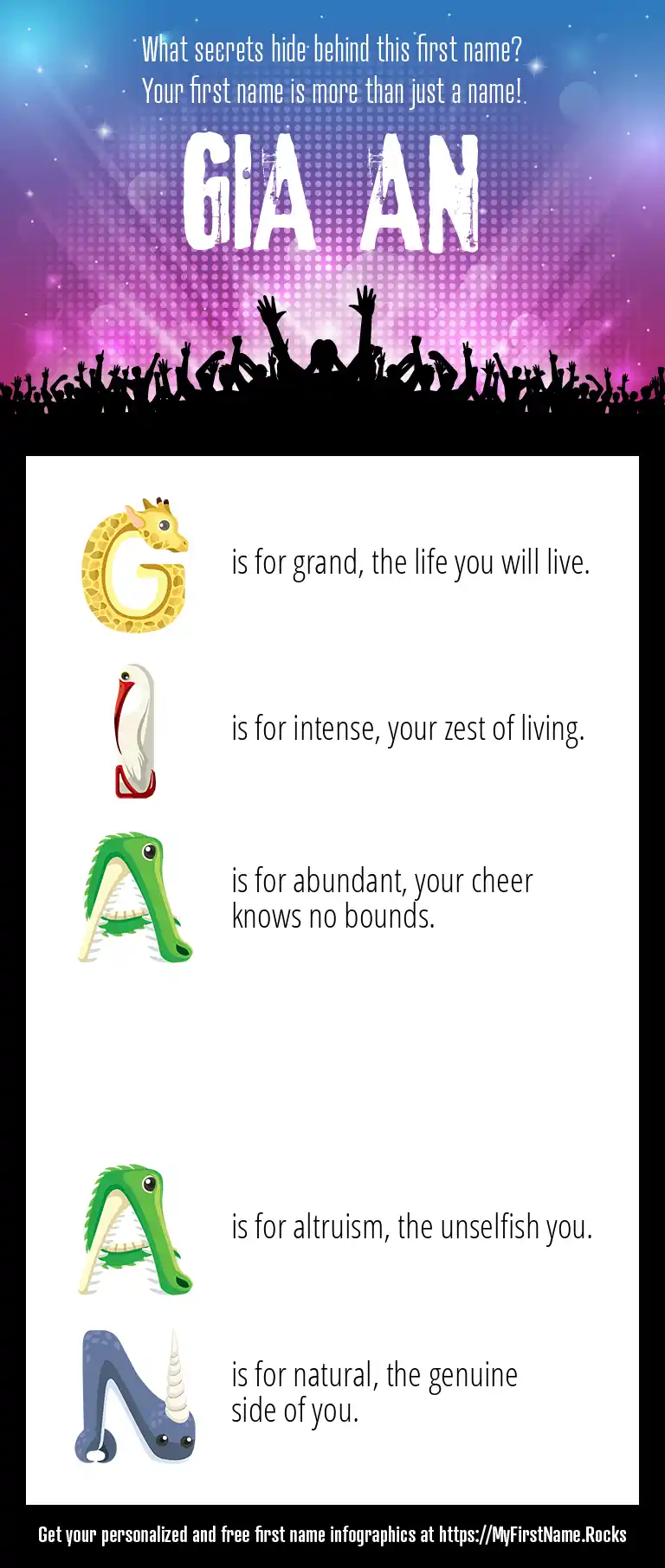 What secrets hide behind this first name?
Your first name is more than just a name!

GIA AN

G is for grand, the life you will live.

I is for intense, your zest of living.

A is for abundant, your cheer knows no bounds.

A is for altruism, the unselfish you.

N is for natural, the genuine side of you.

Get your personalized and free first name infographics at https://MyFirstName.Rocks