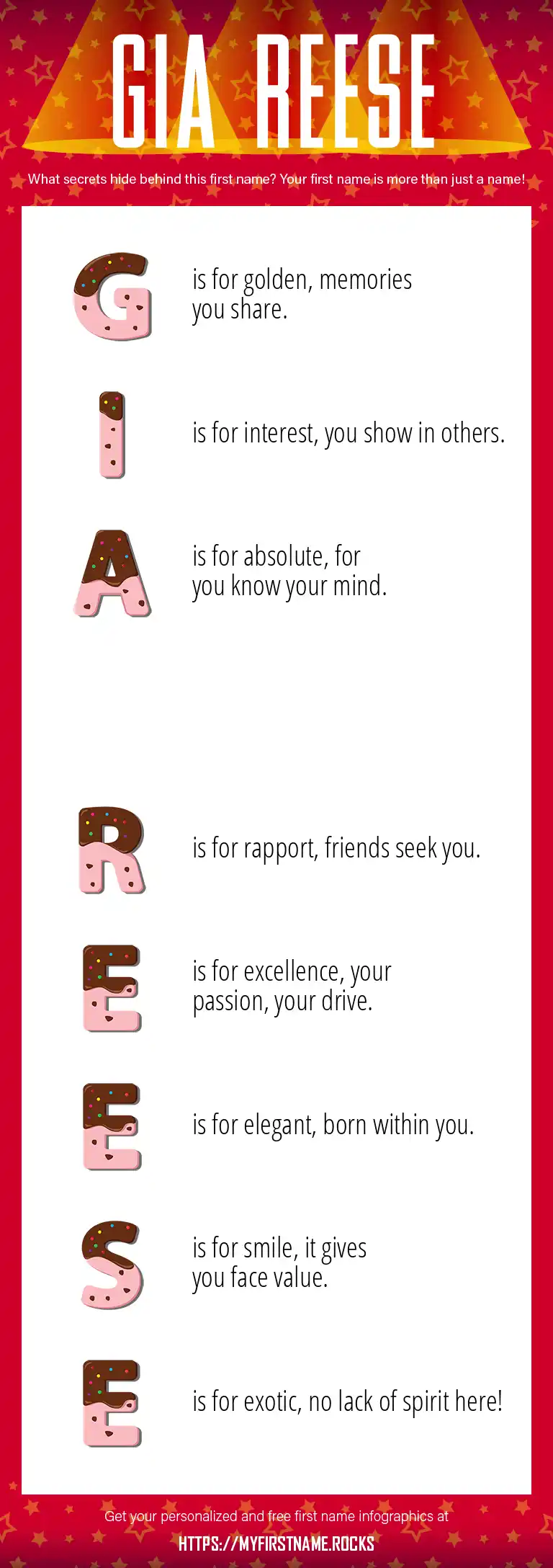 GIA REESE

What secrets hide behind this first name? Your first name is more than just a name!

G is for golden, memories you share.

I is for interest, you show in others.

A is for absolute, for you know your mind.

R is for rapport, friends seek you.

E is for excellence, your passion, your drive.

E is for elegant, born within you.

S is for smile, it gives you face value.

E is for exotic, no lack of spirit here!

Get your personalized and free first name infographics at

HTTPS://MYFIRSTNAME.ROCKS