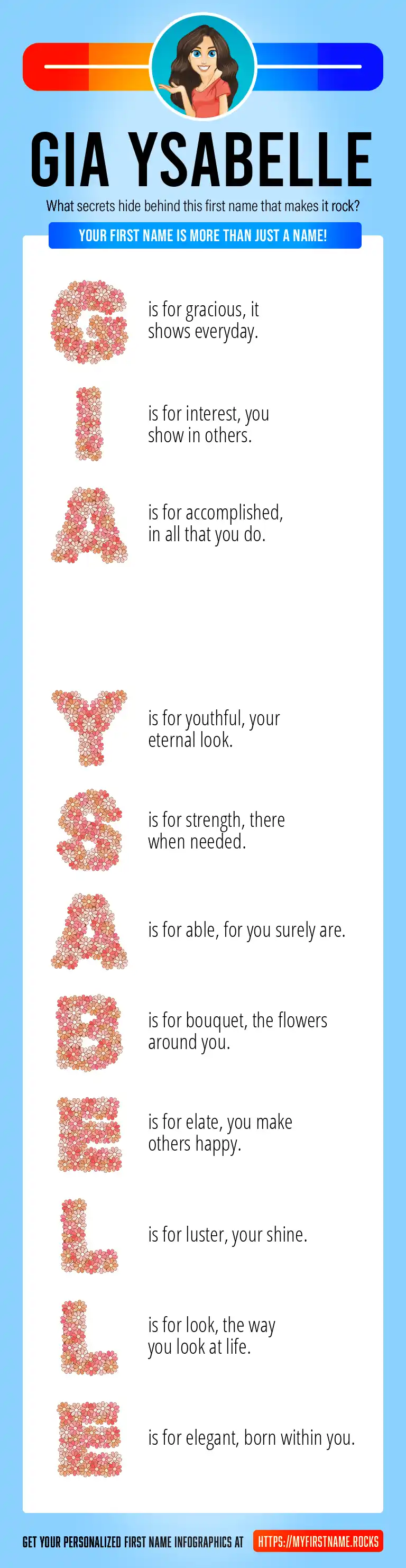 GIA YSABELLE

What secrets hide behind this first name that makes it rock?

YOUR FIRST NAME IS MORE THAN JUST A NAME!

G is for gracious, it shows everyday.

I is for interest, you show in others.

A is for accomplished, in all that you do.

Y is for youthful, your eternal look.

S is for strength, there when needed.

A is for able, for you surely are.

B is for bouquet, the flowers around you.

E is for elate, you make others happy.

L is for luster, your shine.

L is for look, the way you look at life.

E is for elegant, born within you.

GET YOUR PERSONALIZED FIRST NAME INFOGRAPHICS AT HTTPS://MYFIRSTNAME.ROCKS