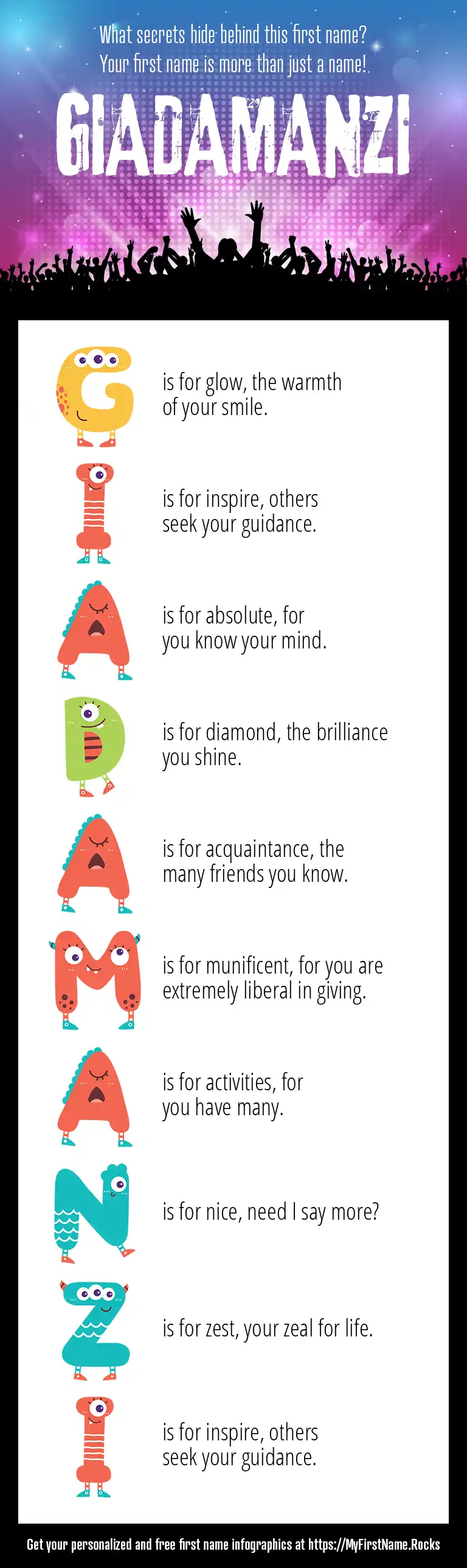 What secrets hide behind this first name?
Your first name is more than just a name!

GIADAMANZI

G is for glow, the warmth of your smile.

I is for inspire, others seek your guidance.

A is for absolute, for you know your mind.

D is for diamond, the brilliance you shine.

A is for acquaintance, the many friends you know.

M is for munificent, for you are extremely liberal in giving.

A is for activities, for you have many.

N is for nice, need I say more?

Z is for zest, your zeal for life.

I is for inspire, others seek your guidance.

Get your personalized and free first name infographics at https://MyFirstName.Rocks