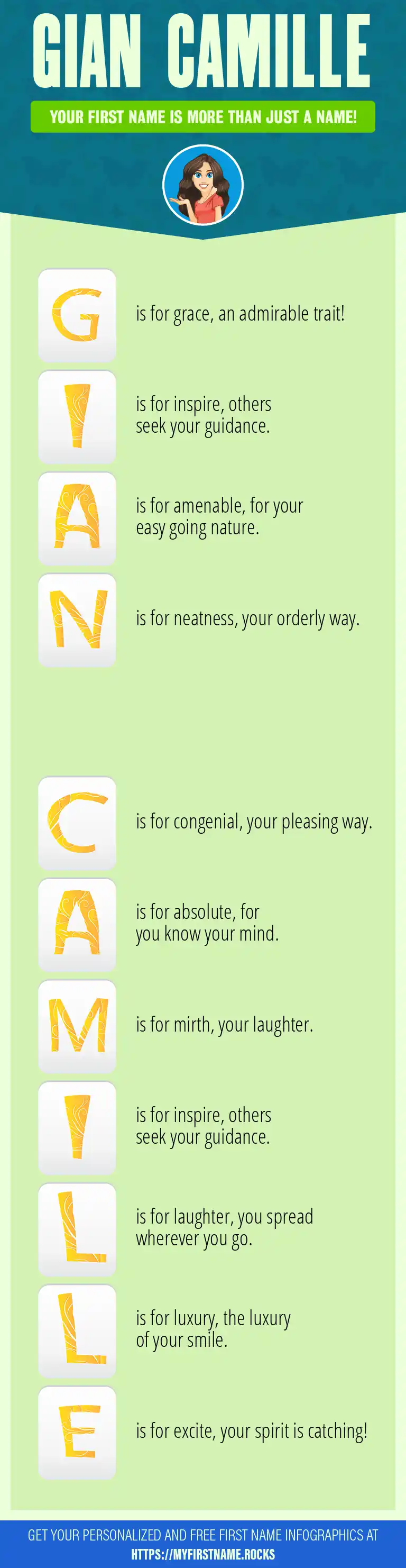 GIAN CAMILLE

YOUR FIRST NAME IS MORE THAN JUST A NAME!

G is for grace, an admirable trait!

I is for inspire, others seek your guidance.

A is for amenable, for your easy going nature.

N is for neatness, your orderly way.

C is for congenial, your pleasing way.

A is for absolute, for you know your mind.

M is for mirth, your laughter.

I is for inspire, others seek your guidance.

L is for laughter, you spread wherever you go.

L is for luxury, the luxury of your smile.

E is for excite, your spirit is catching!

GET YOUR PERSONALIZED AND FREE FIRST NAME INFOGRAPHICS AT HTTPS://MYFIRSTNAME.ROCKS