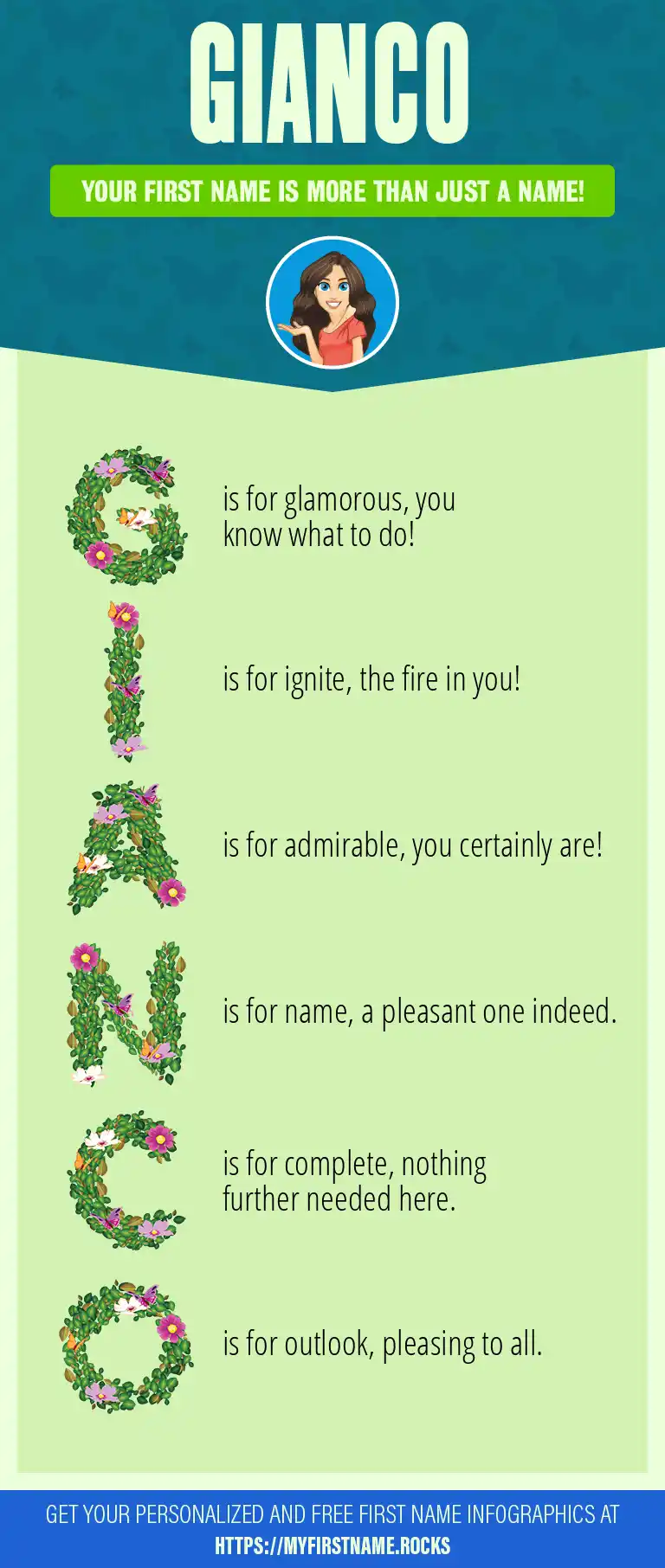 GIANCO

YOUR FIRST NAME IS MORE THAN JUST A NAME!

G is for glamorous, you know what to do!

I is for ignite, the fire in you!

A is for admirable, you certainly are!

N is for name, a pleasant one indeed.

C is for complete, nothing further needed here.

O is for outlook, pleasing to all.

GET YOUR PERSONALIZED AND FREE FIRST NAME INFOGRAPHICS AT HTTPS://MYFIRSTNAME.ROCKS