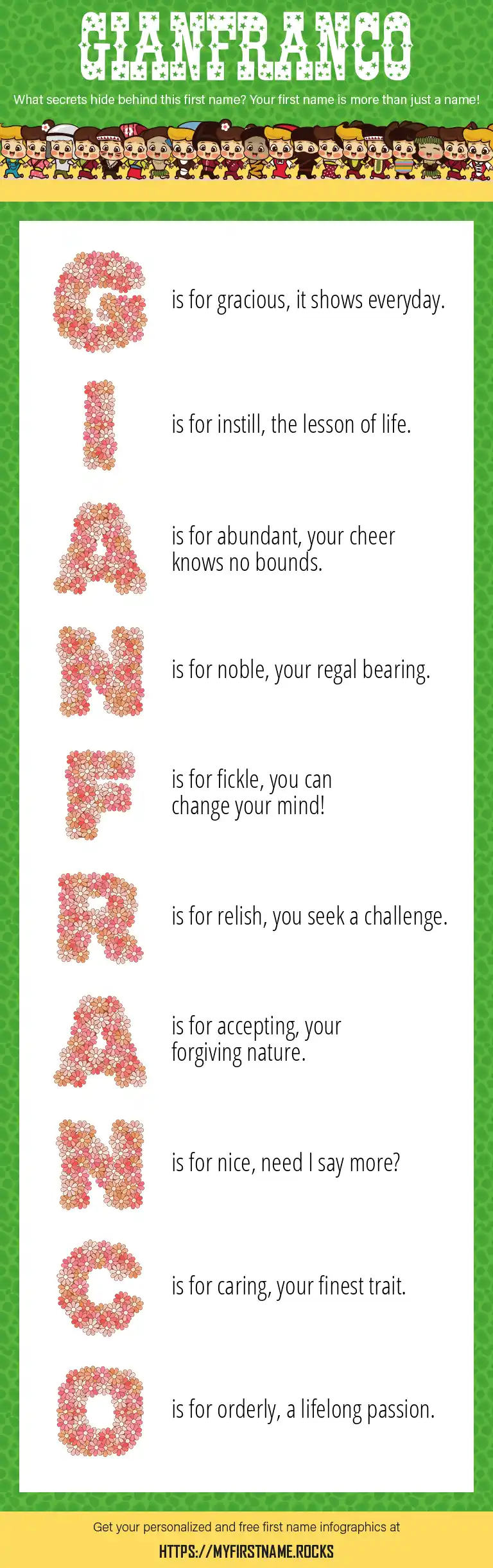 GIANFRANCO

What secrets hide behind this first name? Your first name is more than just a name!

G is for gracious, it shows everyday.

I is for instill, the lesson of life.

A is for abundant, your cheer knows no bounds.

N is for noble, your regal bearing.

F is for fickle, you can change your mind!

R is for relish, you seek a challenge.

A is for accepting, your forgiving nature.

N is for nice, need I say more?

C is for caring, your finest trait.

O is for orderly, a lifelong passion.

Get your personalized and free first name infographics at

HTTPS://MYFIRSTNAME.ROCKS