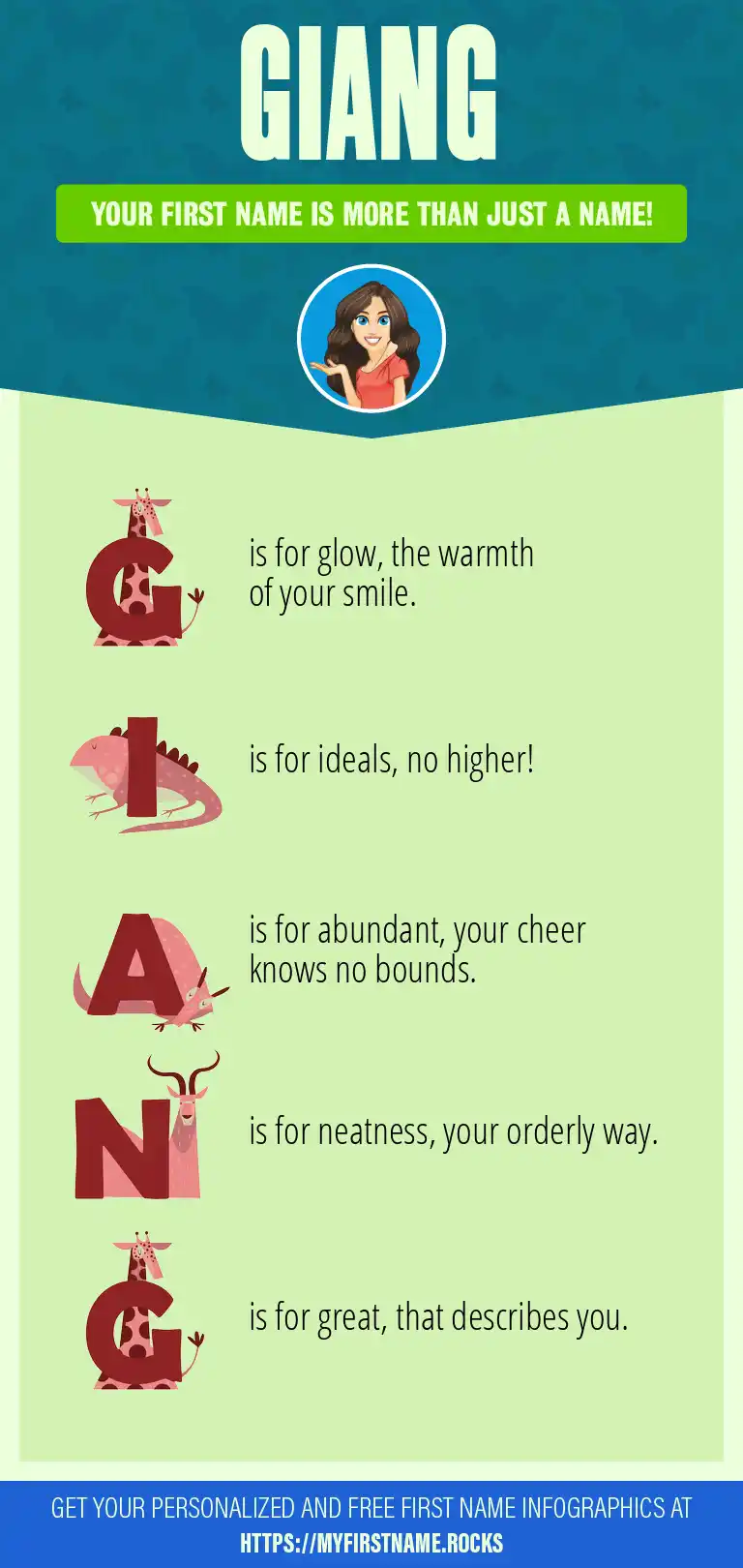 GIANG

YOUR FIRST NAME IS MORE THAN JUST A NAME!

G is for glow, the warmth of your smile.

I is for ideals, no higher!

A is for abundant, your cheer knows no bounds.

N is for neatness, your orderly way.

G is for great, that describes you.

GET YOUR PERSONALIZED AND FREE FIRST NAME INFOGRAPHICS AT HTTPS://MYFIRSTNAME.ROCKS