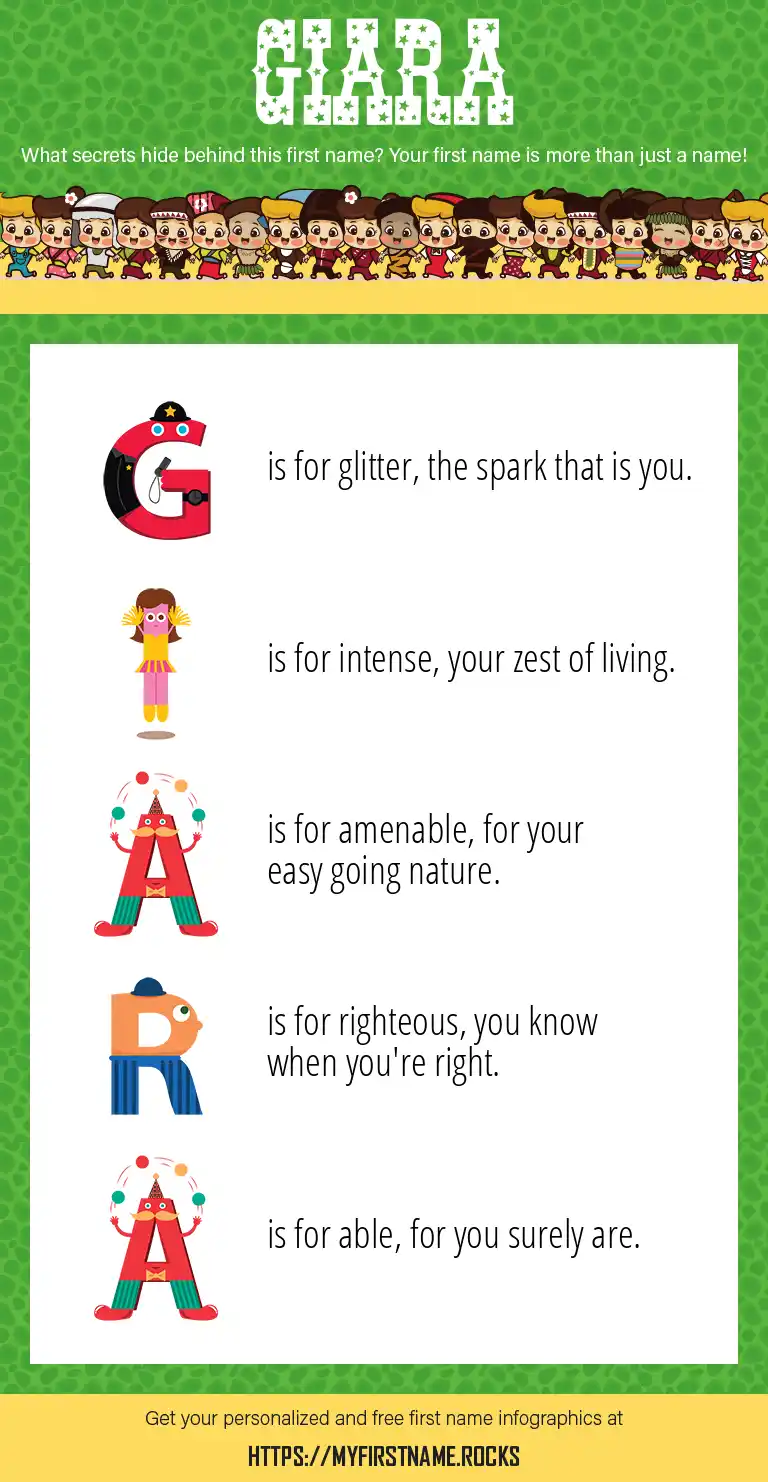 GIARA

What secrets hide behind this first name? Your first name is more than just a name!

G is for glitter, the spark that is you.

I is for intense, your zest of living.

A is for amenable, for your easy going nature.

R is for righteous, you know when you're right.

A is for able, for you surely are.

Get your personalized and free first name infographics at

HTTPS://MYFIRSTNAME.ROCKS