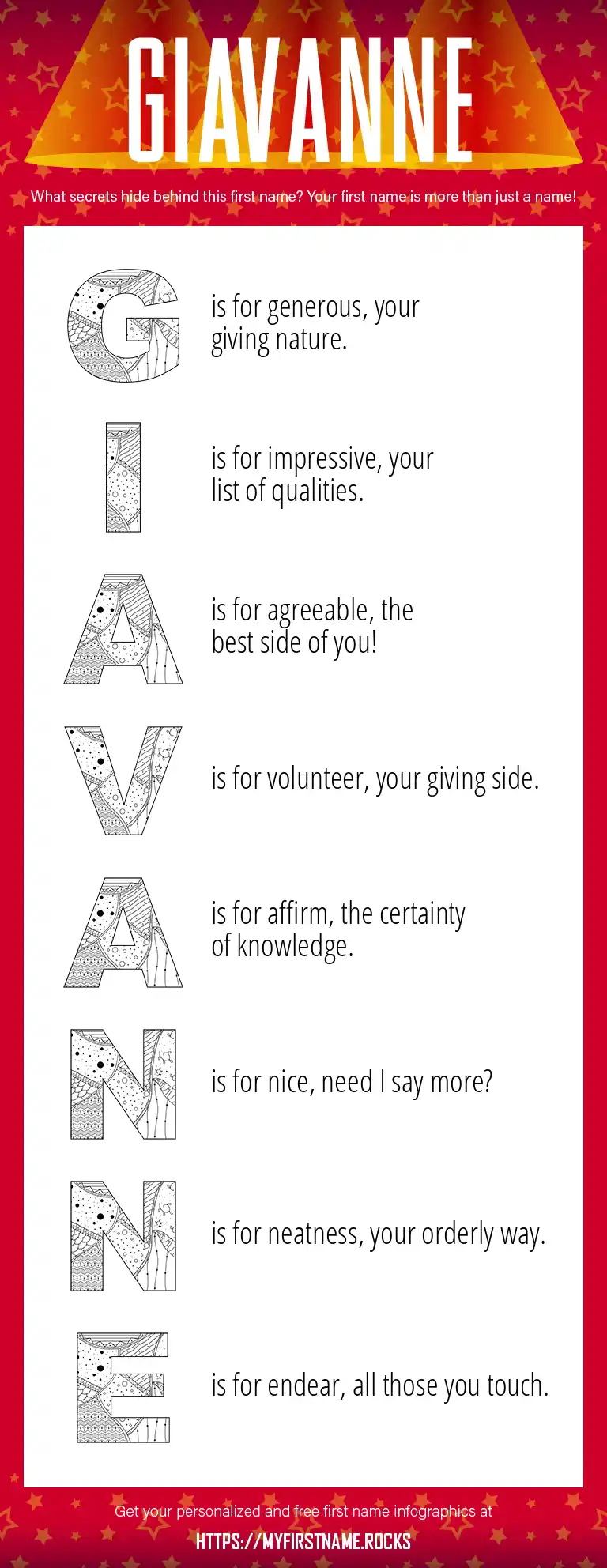 GIAVANNE

What secrets hide behind this first name? Your first name is more than just a name!

G is for generous, your giving nature.

I is for impressive, your list of qualities.

A is for agreeable, the best side of you!

V is for volunteer, your giving side.

A is for affirm, the certainty of knowledge.

N is for nice, need I say more?

N is for neatness, your orderly way.

E is for endear, all those you touch.

Get your personalized and free first name infographics at

HTTPS://MYFIRSTNAME.ROCKS