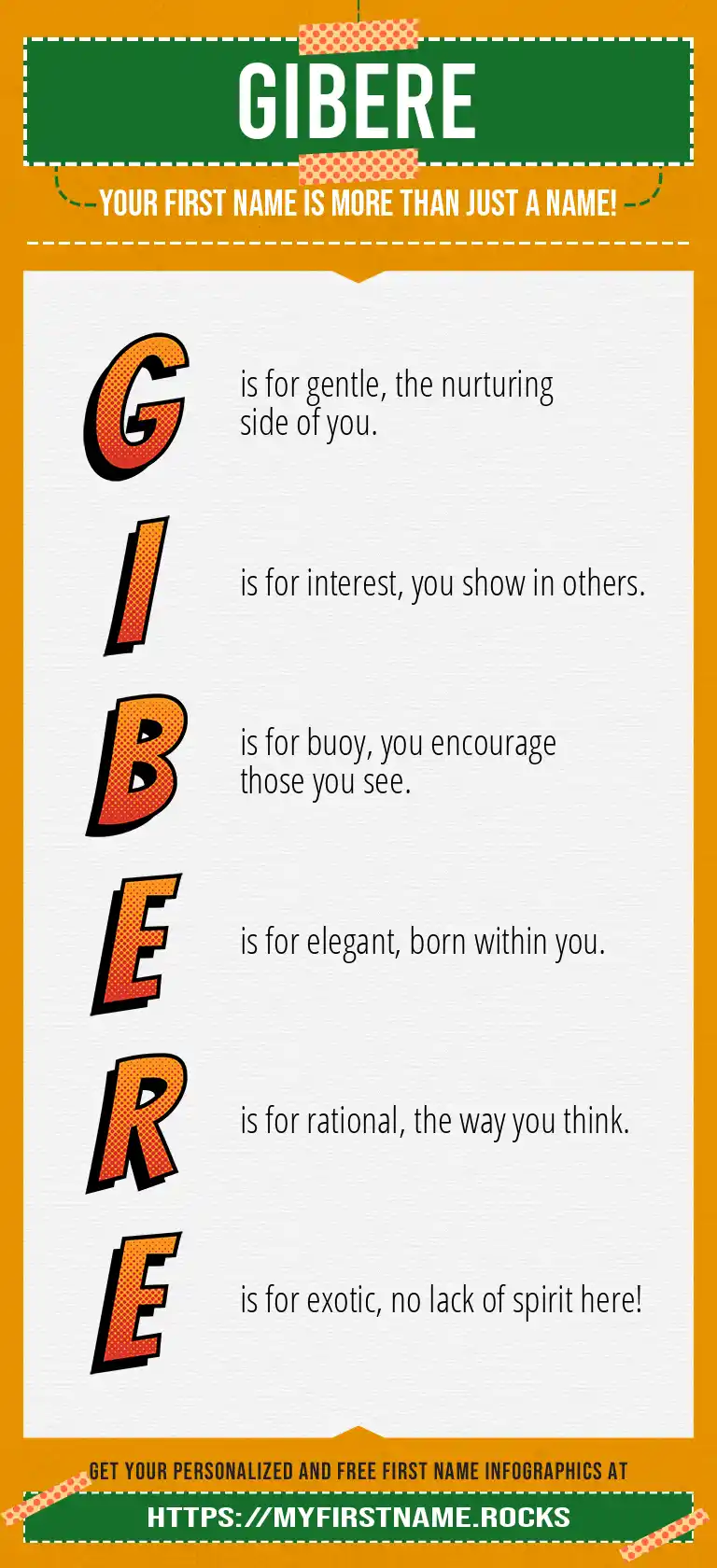 GIBERE

YOUR FIRST NAME IS MORE THAN JUST A NAME!

G is for gentle, the nurturing side of you.

I is for interest, you show in others.

B is for buoy, you encourage those you see.

E is for elegant, born within you.

R is for rational, the way you think.

E is for exotic, no lack of spirit here!

GET YOUR PERSONALIZED AND FREE FIRST NAME INFOGRAPHICS AT

HTTPS://MYFIRSTNAME.ROCKS