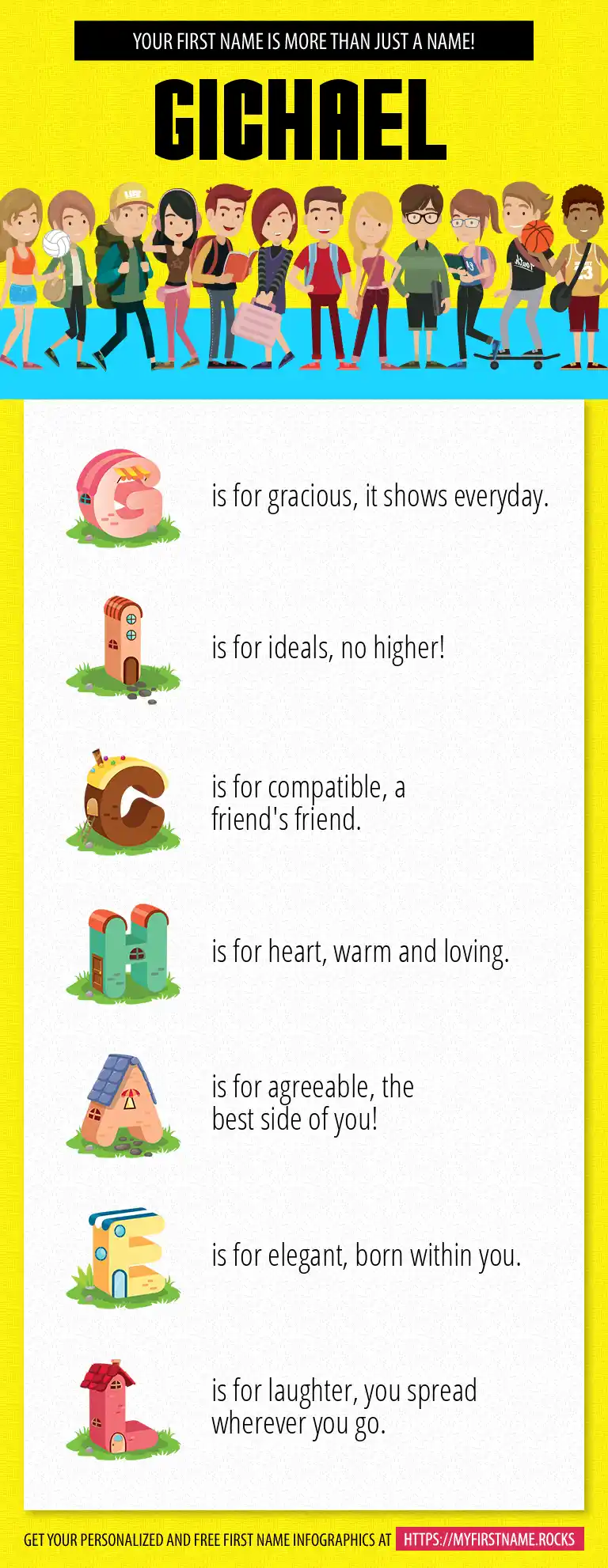 YOUR FIRST NAME IS MORE THAN JUST A NAME!

GICHAEL

G is for gracious, it shows everyday.

I is for ideals, no higher!

C is for compatible, a friend's friend.

H is for heart, warm and loving.

A is for agreeable, the best side of you!

E is for elegant, born within you.

L is for laughter, you spread wherever you go.

GET YOUR PERSONALIZED AND FREE FIRST NAME INFOGRAPHICS AT HTTPS://MYFIRSTNAME.ROCKS