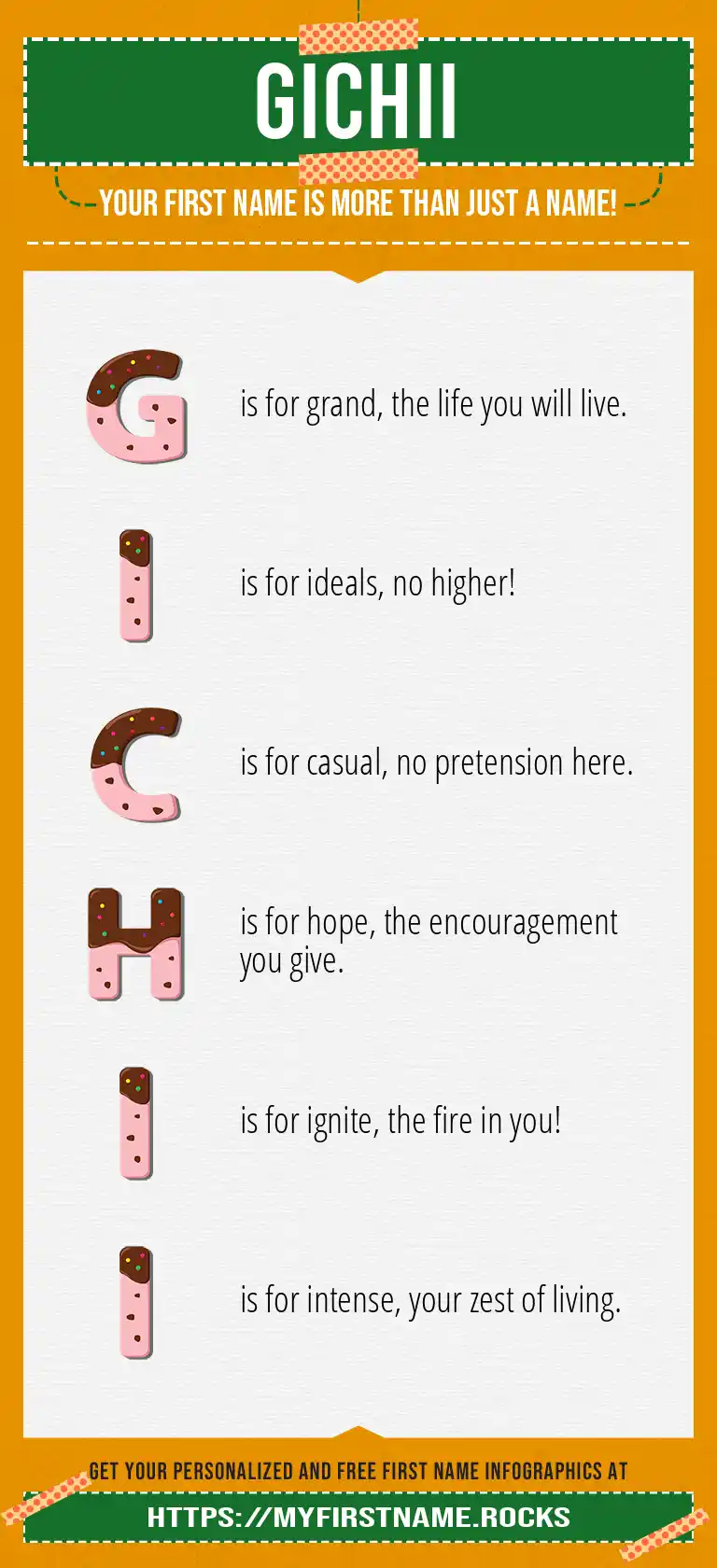 GICHII

YOUR FIRST NAME IS MORE THAN JUST A NAME!

G is for grand, the life you will live.

I is for ideals, no higher!

C is for casual, no pretension here.

H is for hope, the encouragement you give.

I is for ignite, the fire in you!

I is for intense, your zest of living.

GET YOUR PERSONALIZED AND FREE FIRST NAME INFOGRAPHICS AT

HTTPS://MYFIRSTNAME.ROCKS