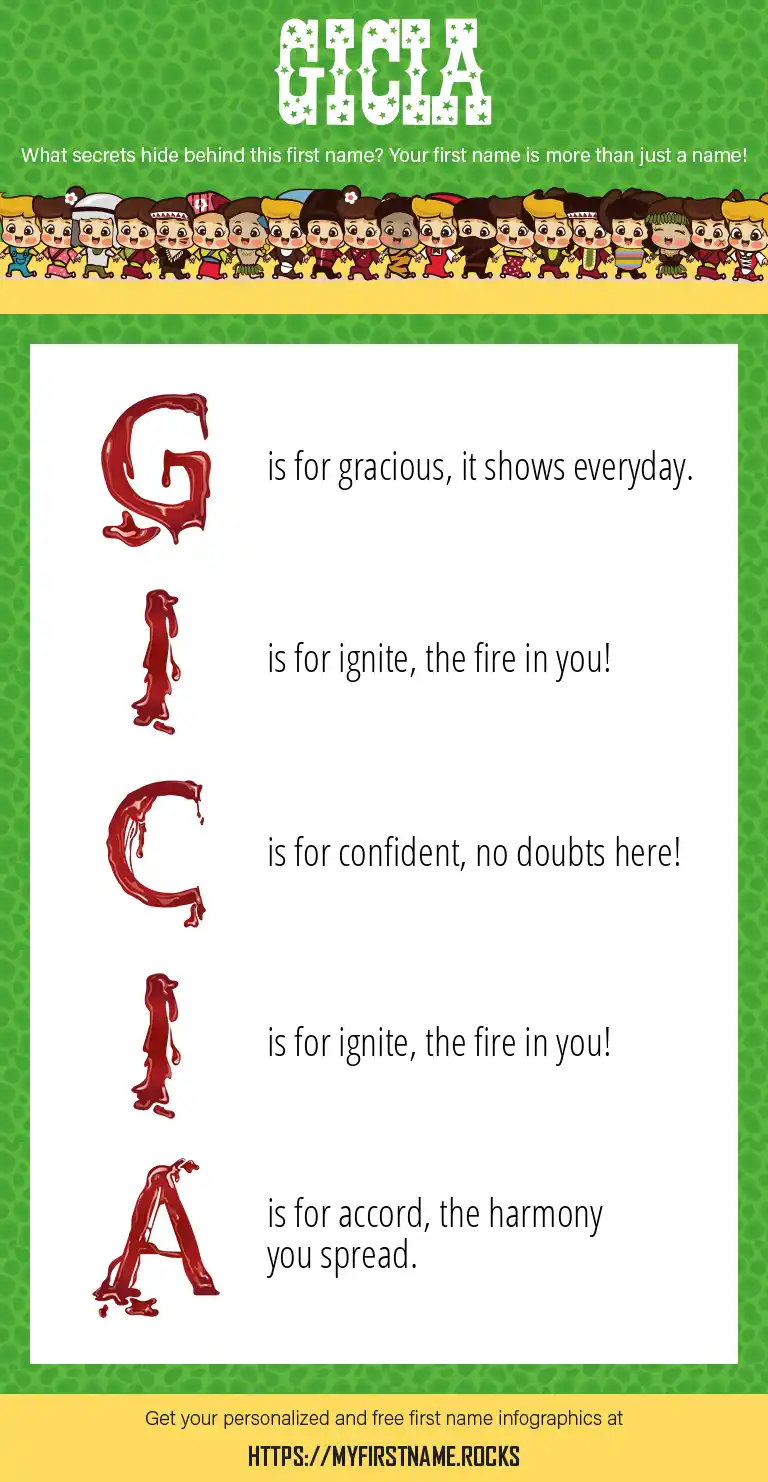 GICIA

What secrets hide behind this first name? Your first name is more than just a name!

G is for gracious, it shows everyday.

I is for ignite, the fire in you!

C is for confident, no doubts here!

I is for ignite, the fire in you!

A is for accord, the harmony you spread.

Get your personalized and free first name infographics at

HTTPS://MYFIRSTNAME.ROCKS