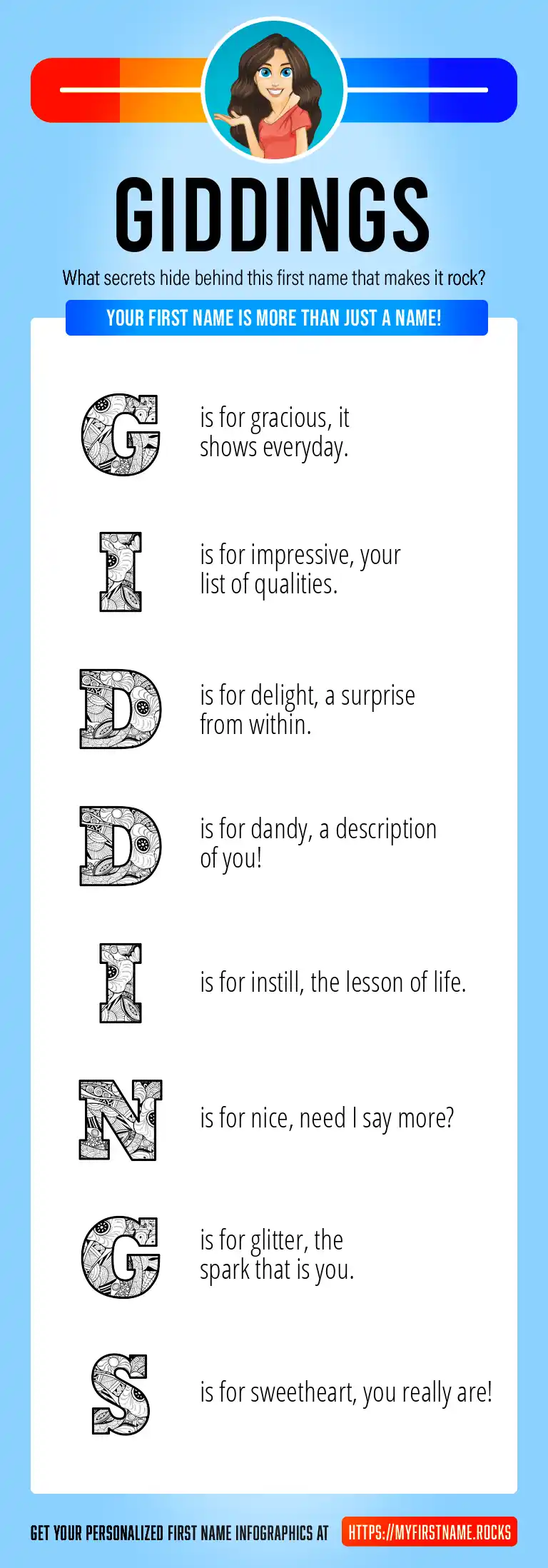 GIDDINGS

What secrets hide behind this first name that makes it rock?

YOUR FIRST NAME IS MORE THAN JUST A NAME!

G is for gracious, it shows everyday.

I is for impressive, your list of qualities.

D is for delight, a surprise from within.

D is for dandy, a description of you!

I is for instill, the lesson of life.

N is for nice, need I say more?

G is for glitter, the spark that is you.

S is for sweetheart, you really are!

GET YOUR PERSONALIZED FIRST NAME INFOGRAPHICS AT HTTPS://MYFIRSTNAME.ROCKS