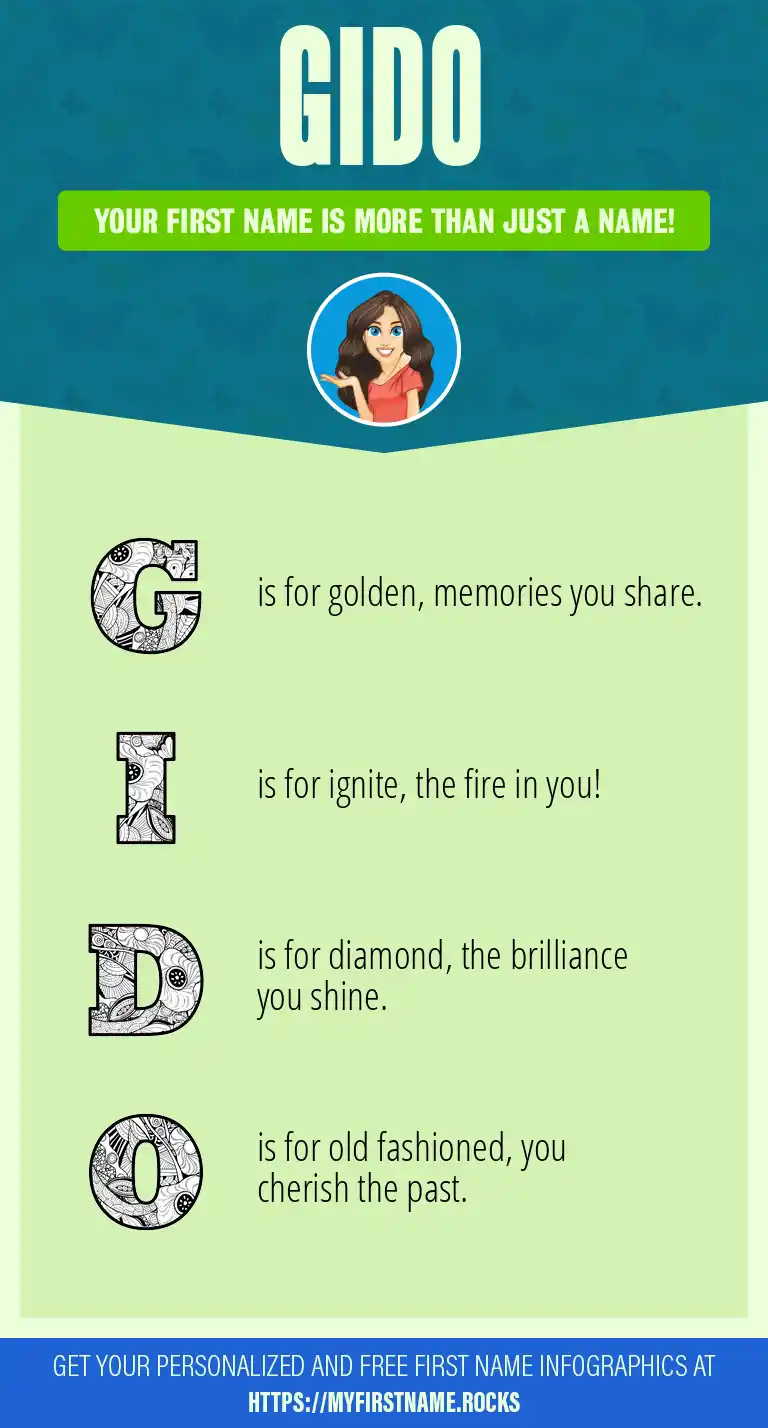 GIDO

YOUR FIRST NAME IS MORE THAN JUST A NAME!

G is for golden, memories you share.

I is for ignite, the fire in you!

D is for diamond, the brilliance you shine.

O is for old fashioned, you cherish the past.

GET YOUR PERSONALIZED AND FREE FIRST NAME INFOGRAPHICS AT HTTPS://MYFIRSTNAME.ROCKS