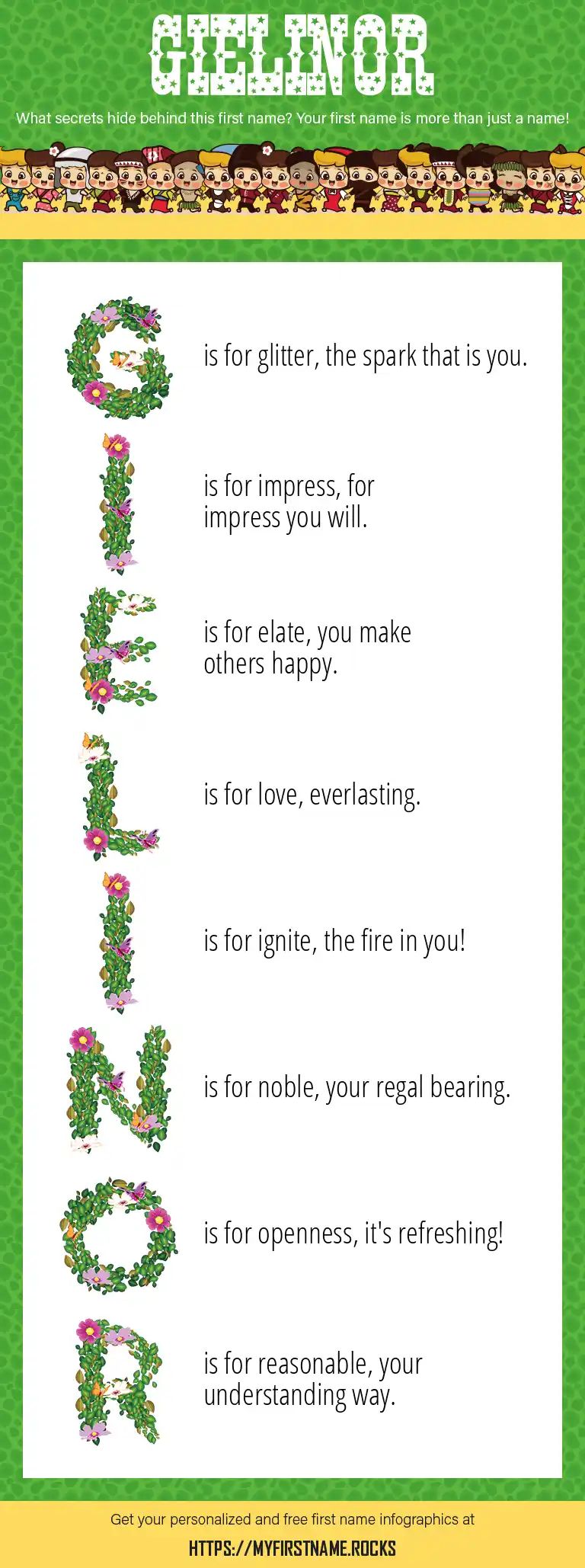 GIELINOR

What secrets hide behind this first name? Your first name is more than just a name!

G is for glitter, the spark that is you.

I is for impress, for impress you will.

E is for elate, you make others happy.

L is for love, everlasting.

I is for ignite, the fire in you!

N is for noble, your regal bearing.

O is for openness, it's refreshing!

R is for reasonable, your understanding way.

Get your personalized and free first name infographics at

HTTPS://MYFIRSTNAME.ROCKS