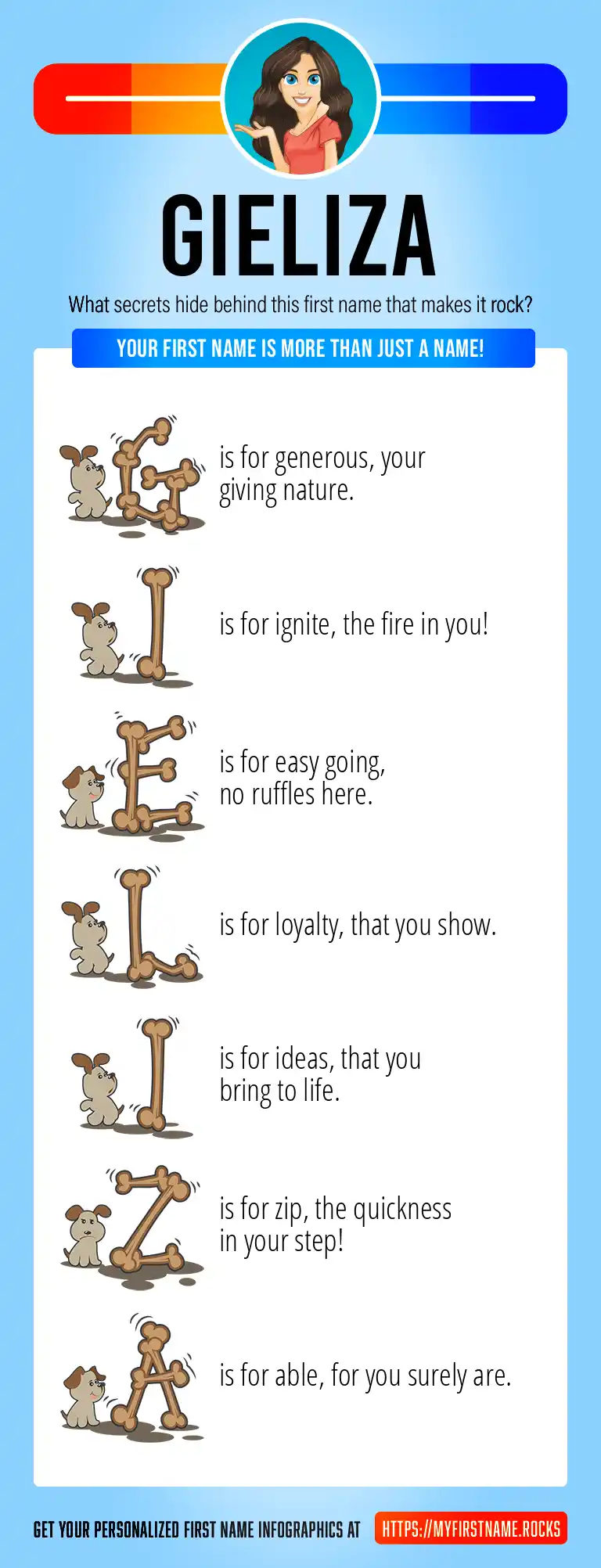 GIELIZA

What secrets hide behind this first name that makes it rock?

YOUR FIRST NAME IS MORE THAN JUST A NAME!

G is for generous, your giving nature.

I is for ignite, the fire in you!

E is for easy going, no ruffles here.

L is for loyalty, that you show.

I is for ideas, that you bring to life.

Z is for zip, the quickness in your step!

A is for able, for you surely are.

GET YOUR PERSONALIZED FIRST NAME INFOGRAPHICS AT HTTPS://MYFIRSTNAME.ROCKS