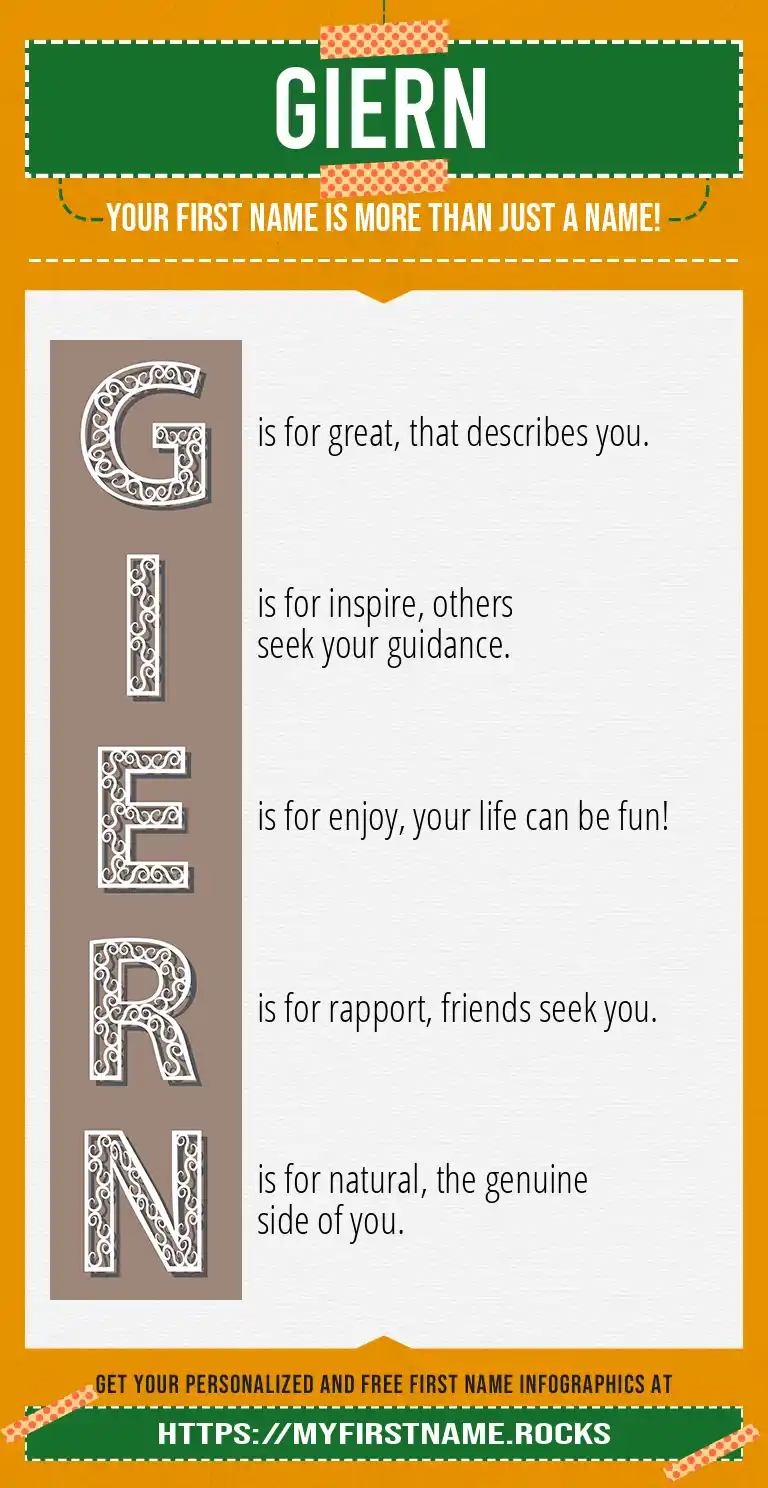 GIERN

YOUR FIRST NAME IS MORE THAN JUST A NAME!

G is for great, that describes you.

I is for inspire, others seek your guidance.

E is for enjoy, your life can be fun!

R is for rapport, friends seek you.

N is for natural, the genuine side of you.

GET YOUR PERSONALIZED AND FREE FIRST NAME INFOGRAPHICS AT

HTTPS://MYFIRSTNAME.ROCKS