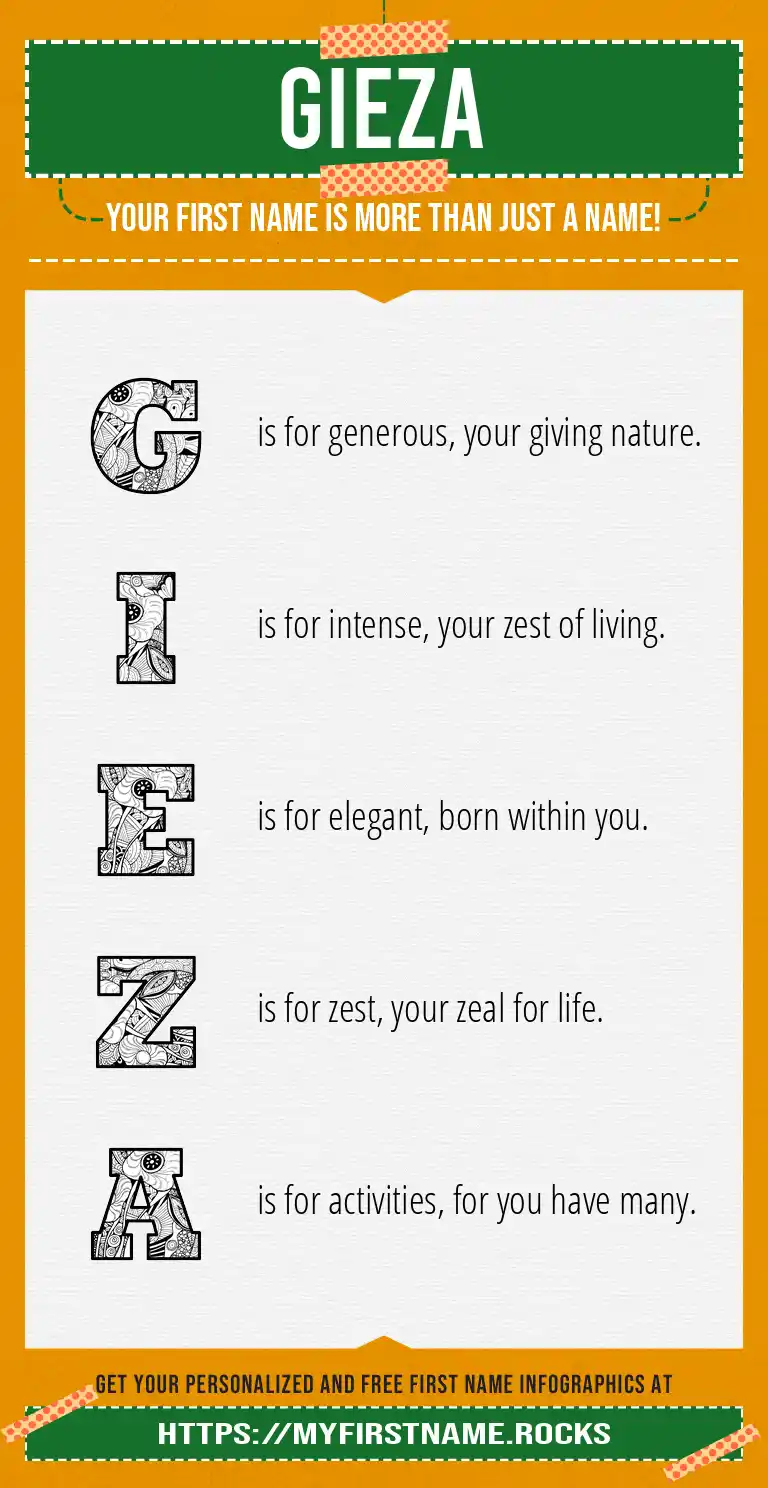 GIEZA

YOUR FIRST NAME IS MORE THAN JUST A NAME!

G is for generous, your giving nature.

I is for intense, your zest of living.

E is for elegant, born within you.

Z is for zest, your zeal for life.

A is for activities, for you have many.

GET YOUR PERSONALIZED AND FREE FIRST NAME INFOGRAPHICS AT

HTTPS://MYFIRSTNAME.ROCKS