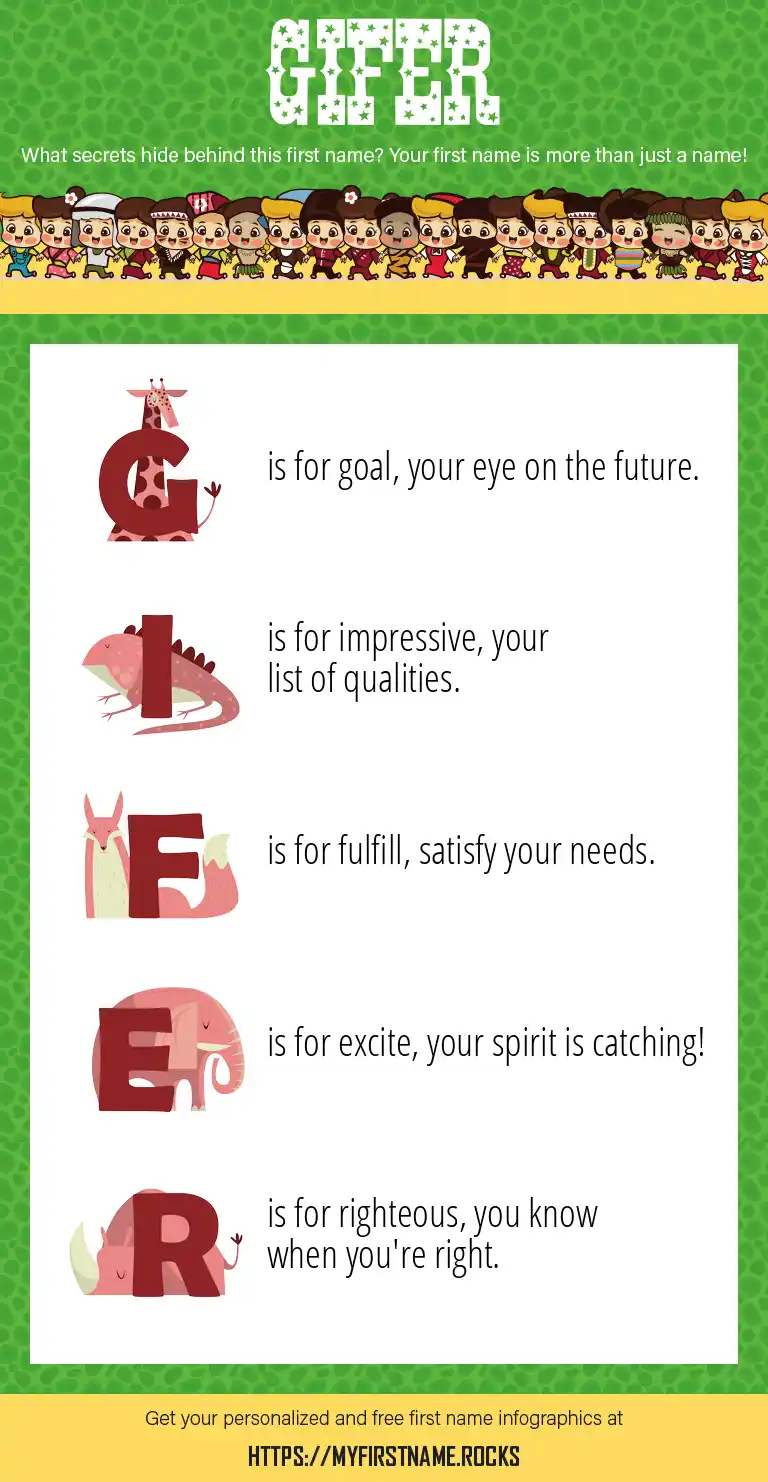 GIFER

What secrets hide behind this first name? Your first name is more than just a name!

G is for goal, your eye on the future.

I is for impressive, your list of qualities.

F is for fulfill, satisfy your needs.

E is for excite, your spirit is catching!

R is for righteous, you know when you're right.

Get your personalized and free first name infographics at

HTTPS://MYFIRSTNAME.ROCKS