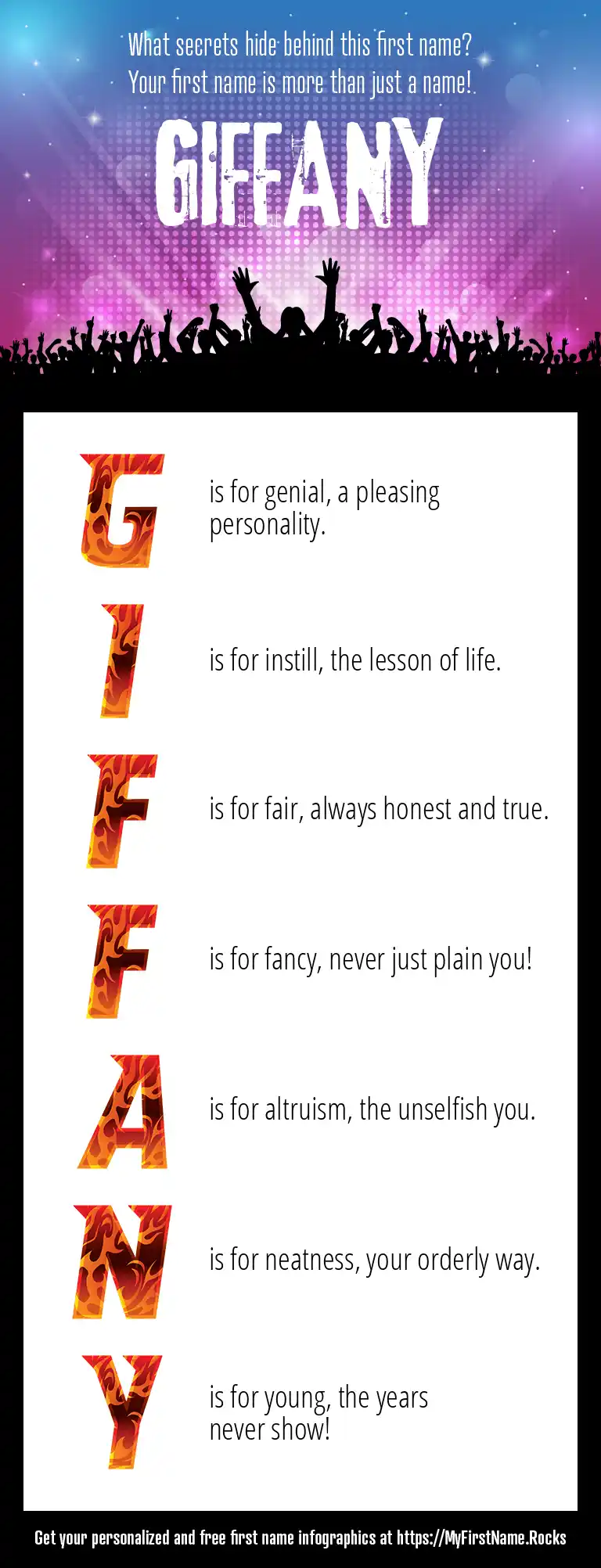 What secrets hide behind this first name?
Your first name is more than just a name!

GIFFANY

G is for genial, a pleasing personality.

I is for instill, the lesson of life.

F is for fair, always honest and true.

F is for fancy, never just plain you!

A is for altruism, the unselfish you.

N is for neatness, your orderly way.

Y is for young, the years never show!

Get your personalized and free first name infographics at https://MyFirstName.Rocks