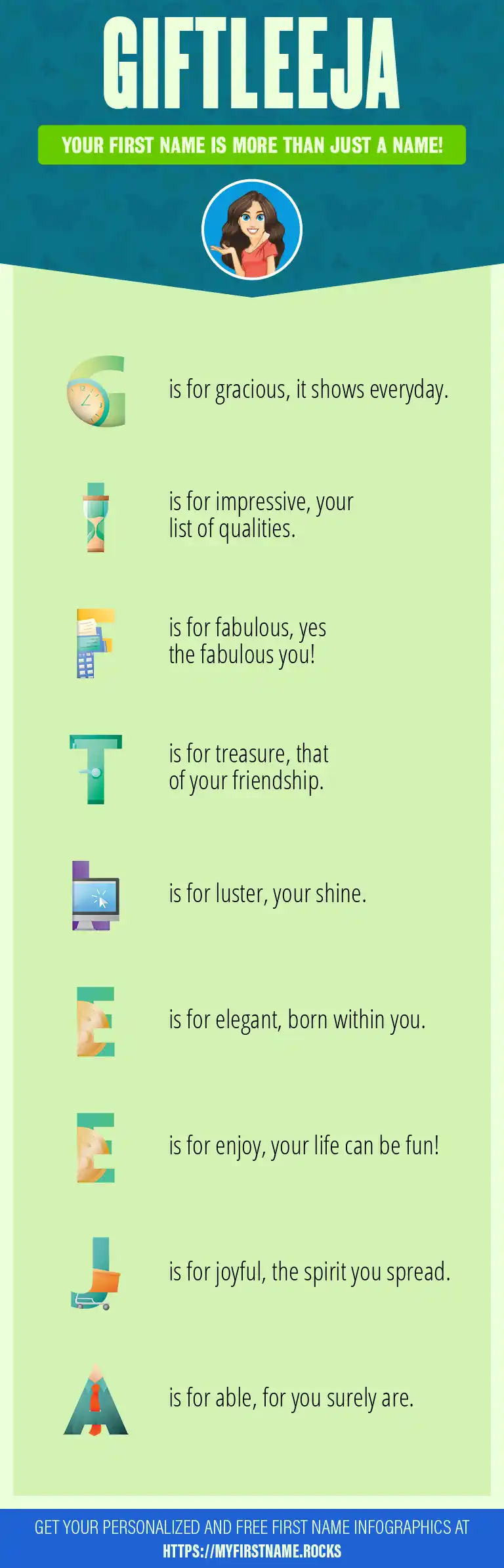 GIFTLEEJA

YOUR FIRST NAME IS MORE THAN JUST A NAME!

G is for gracious, it shows everyday.

I is for impressive, your list of qualities.

F is for fabulous, yes the fabulous you!

T is for treasure, that of your friendship.

L is for luster, your shine.

E is for elegant, born within you.

E is for enjoy, your life can be fun!

J is for joyful, the spirit you spread.

A is for able, for you surely are.

GET YOUR PERSONALIZED AND FREE FIRST NAME INFOGRAPHICS AT HTTPS://MYFIRSTNAME.ROCKS