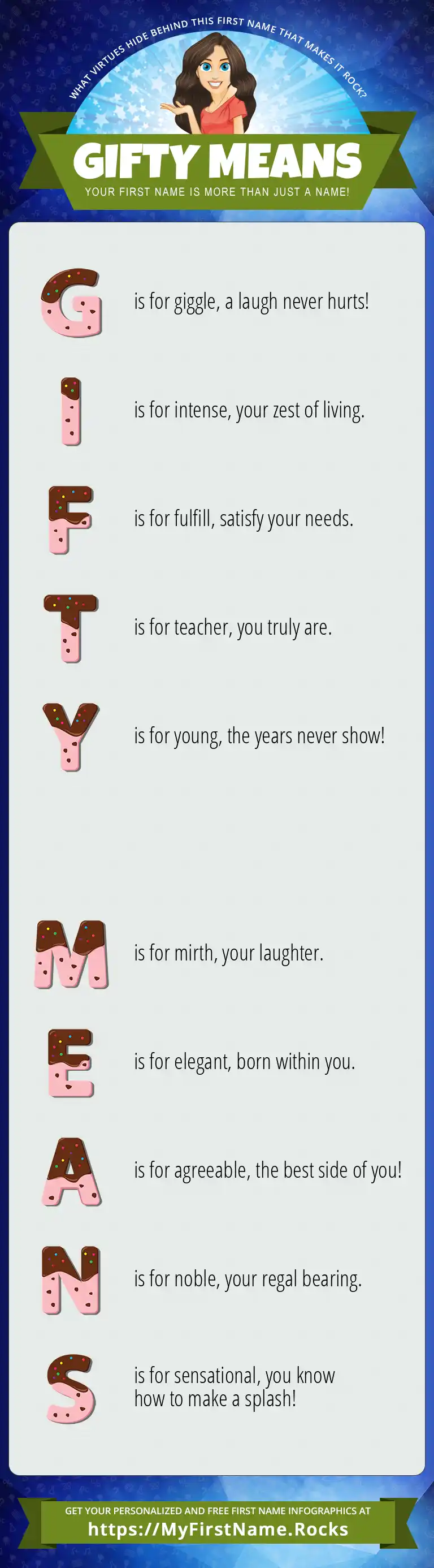 WHAT VIRTUES HIDE BEHIND THIS FIRST NAME THAT MAKES IT ROCK?

GIFTY MEANS

YOUR FIRST NAME IS MORE THAN JUST A NAME!

G is for giggle, a laugh never hurts!

I is for intense, your zest of living.

F is for fulfill, satisfy your needs.

T is for teacher, you truly are.

Y is for young, the years never show!

M is for mirth, your laughter.

E is for elegant, born within you.

A is for agreeable, the best side of you!

N is for noble, your regal bearing.

S is for sensational, you know how to make a splash!

GET YOUR PERSONALIZED AND FREE FIRST NAME INFOGRAPHICS AT

https://MyFirstName.Rocks