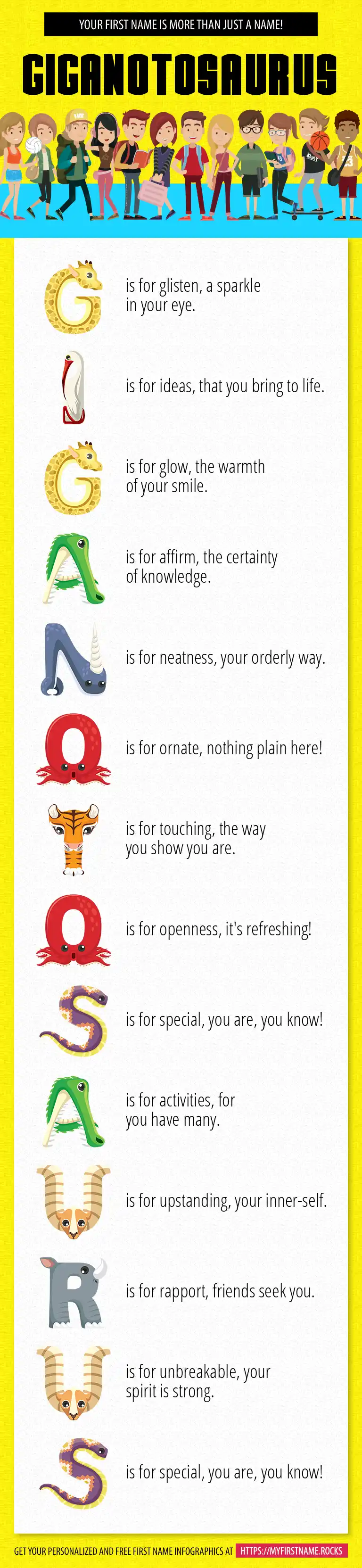 YOUR FIRST NAME IS MORE THAN JUST A NAME!

GIGANOTOSAURUS

G is for glisten, a sparkle in your eye.

I is for ideas, that you bring to life.

G is for glow, the warmth of your smile.

A is for affirm, the certainty of knowledge.

N is for neatness, your orderly way.

O is for ornate, nothing plain here!

T is for touching, the way you show you are.

O is for openness, it's refreshing!

S is for special, you are, you know!

A is for activities, for you have many.

U is for upstanding, your inner-self.

R is for rapport, friends seek you.

U is for unbreakable, your spirit is strong.

S is for special, you are, you know!

GET YOUR PERSONALIZED AND FREE FIRST NAME INFOGRAPHICS AT HTTPS://MYFIRSTNAME.ROCKS